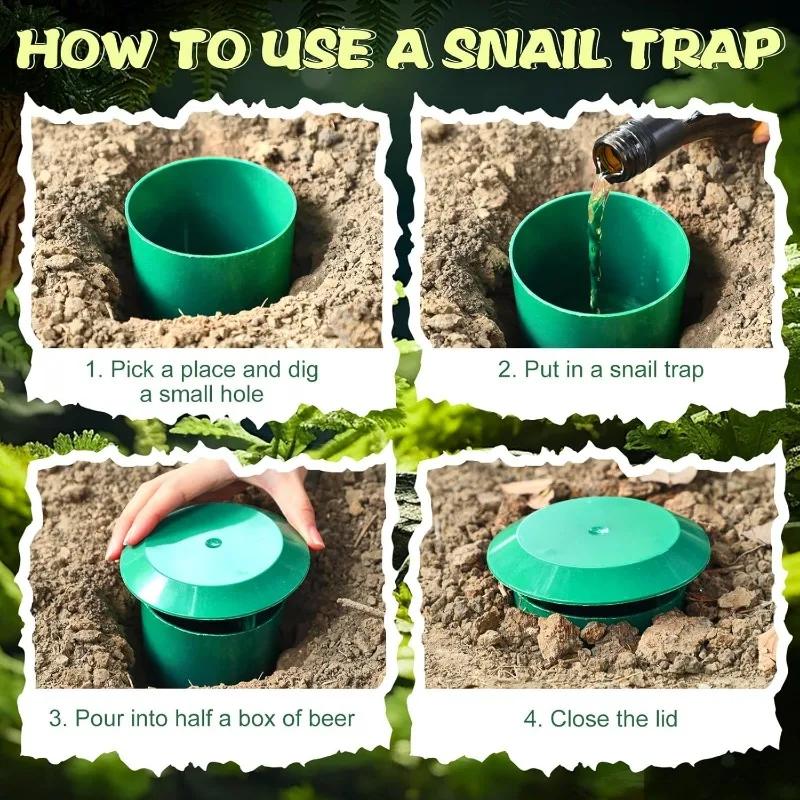 HOW TO USE A SNAIL TRAP

1. Pick a place and dig a small hole

2. Put in a snail trap

3. Pour into half a box of beer

4. Close the lid