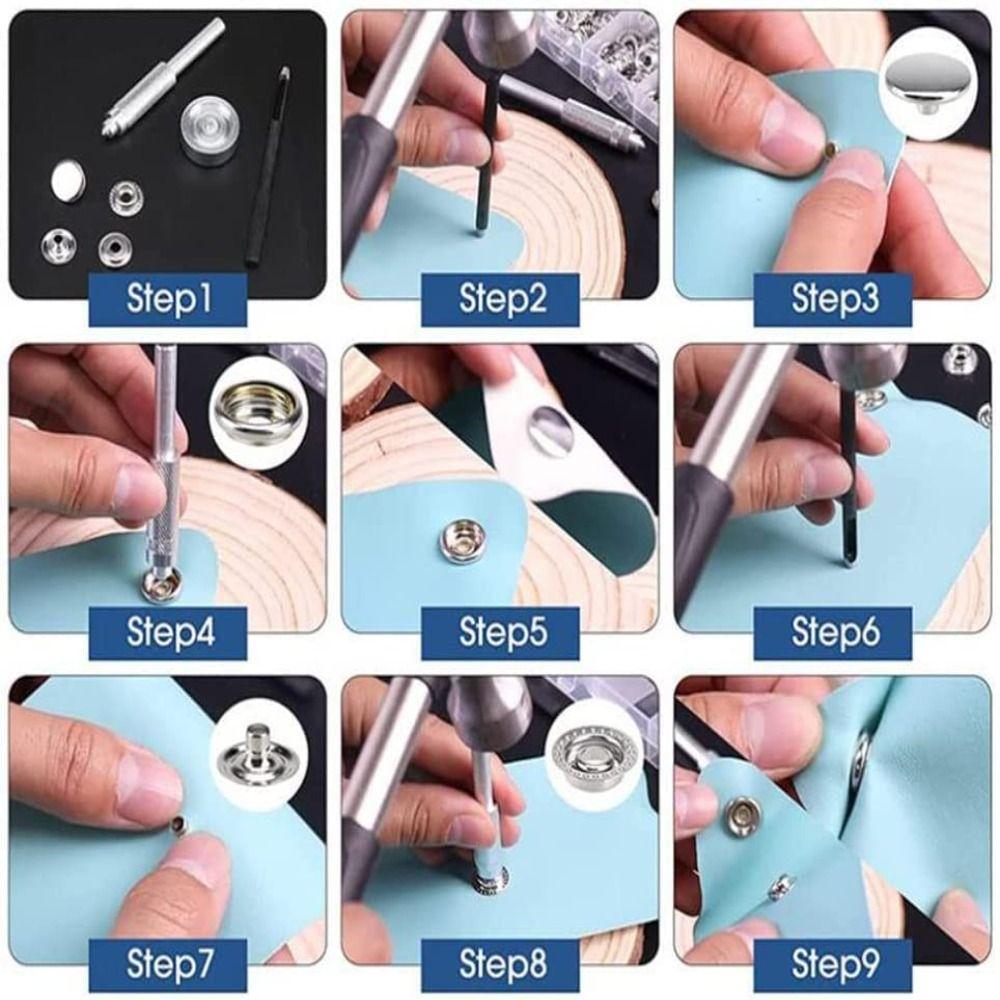 Step1

Step2

Step3

Step4

Step5

Step6

Step7

Step8

Step9