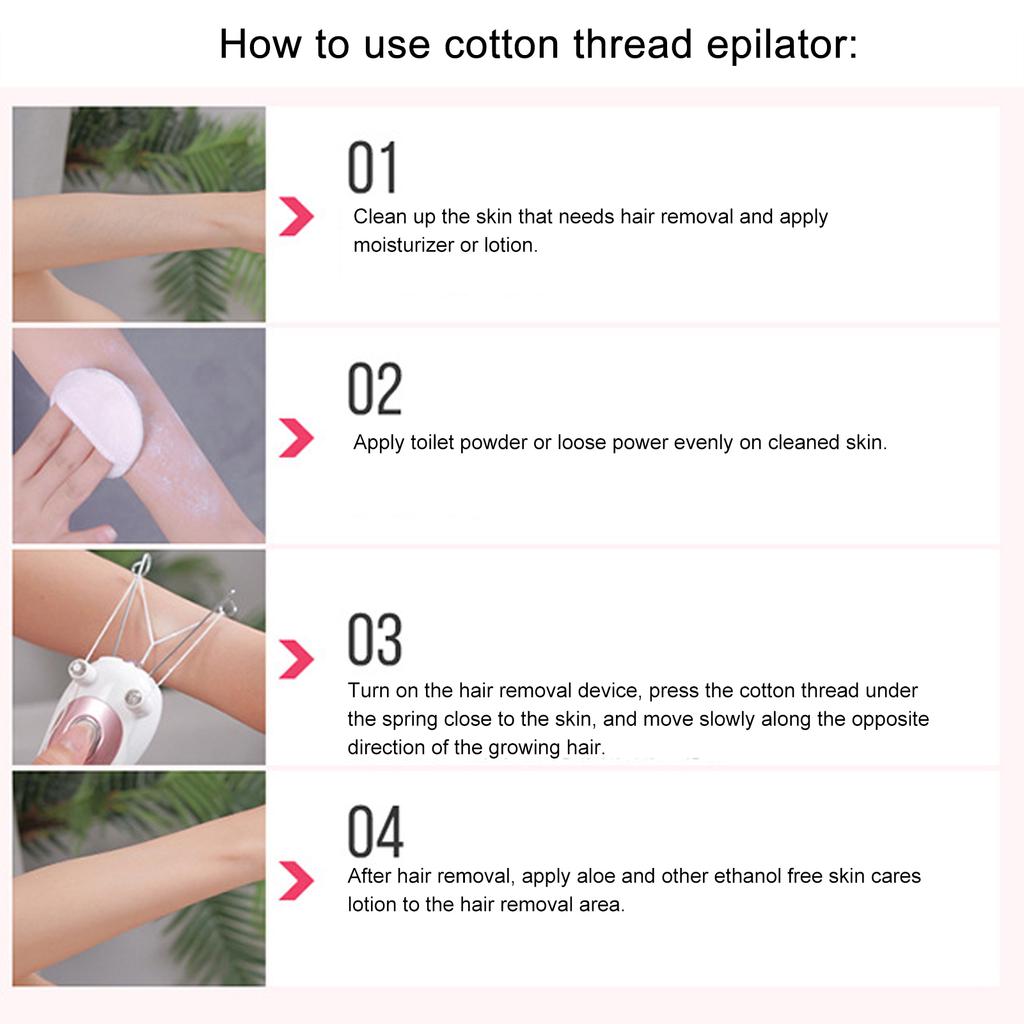 How to use cotton thread epilator:

01

Clean up the skin that needs hair removal and apply moisturizer or lotion.

02

Apply toilet powder or loose power evenly on cleaned skin.

03

Turn on the hair removal device, press the cotton thread under the spring close to the skin, and move slowly along the opposite direction of the growing hair.

04

After hair removal, apply aloe and other ethanol free skin cares lotion to the hair removal area.