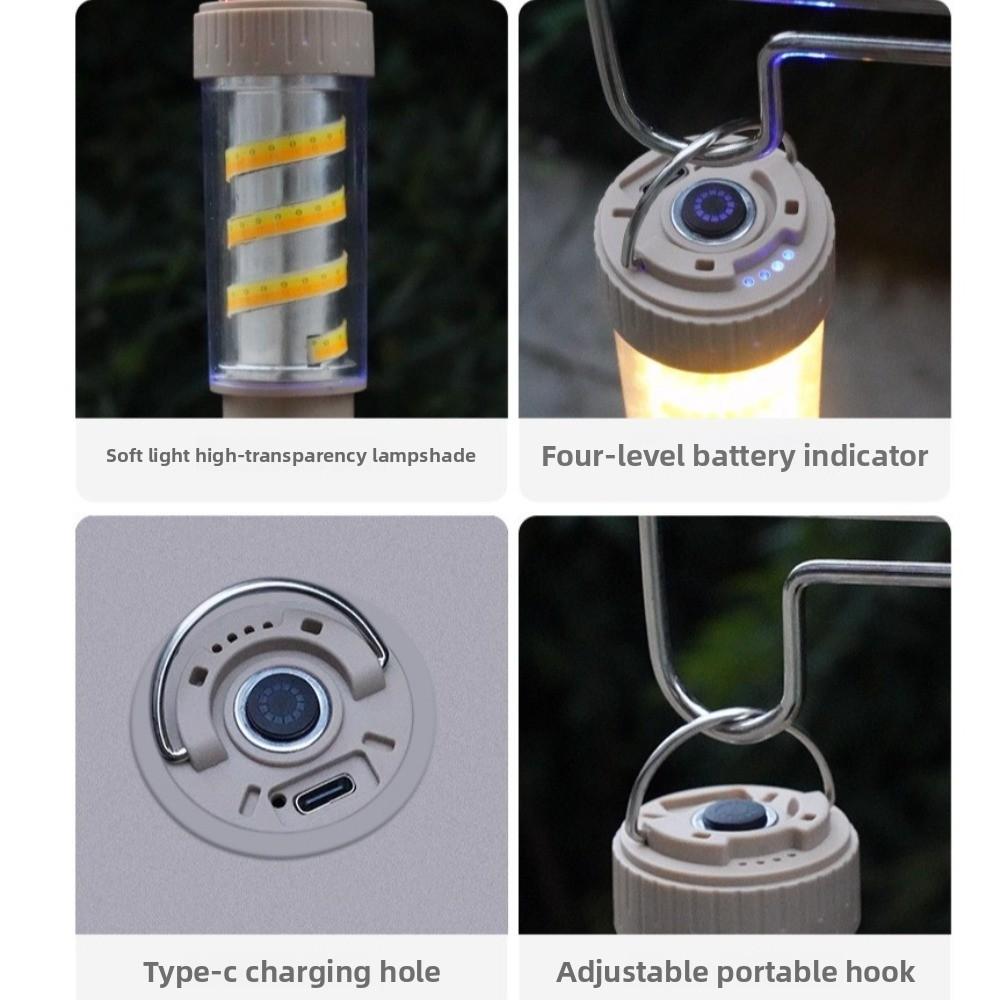 Soft light high-transparency lampshade

Four-level battery indicator

Type-c charging hole

Adjustable portable hook