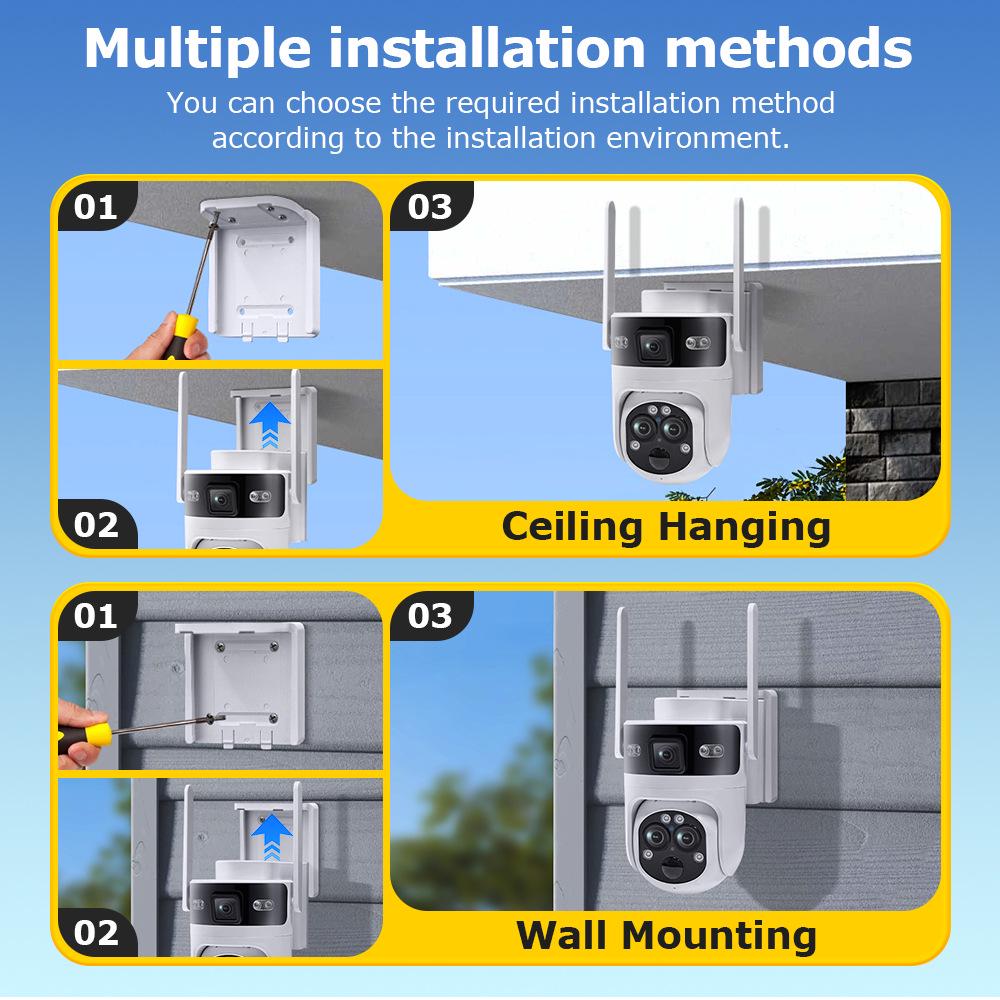 Multiple installation methods
You can choose the required installation method according to the installation environment.

01

02

03

Ceiling Hanging

01

02

03

Wall Mounting