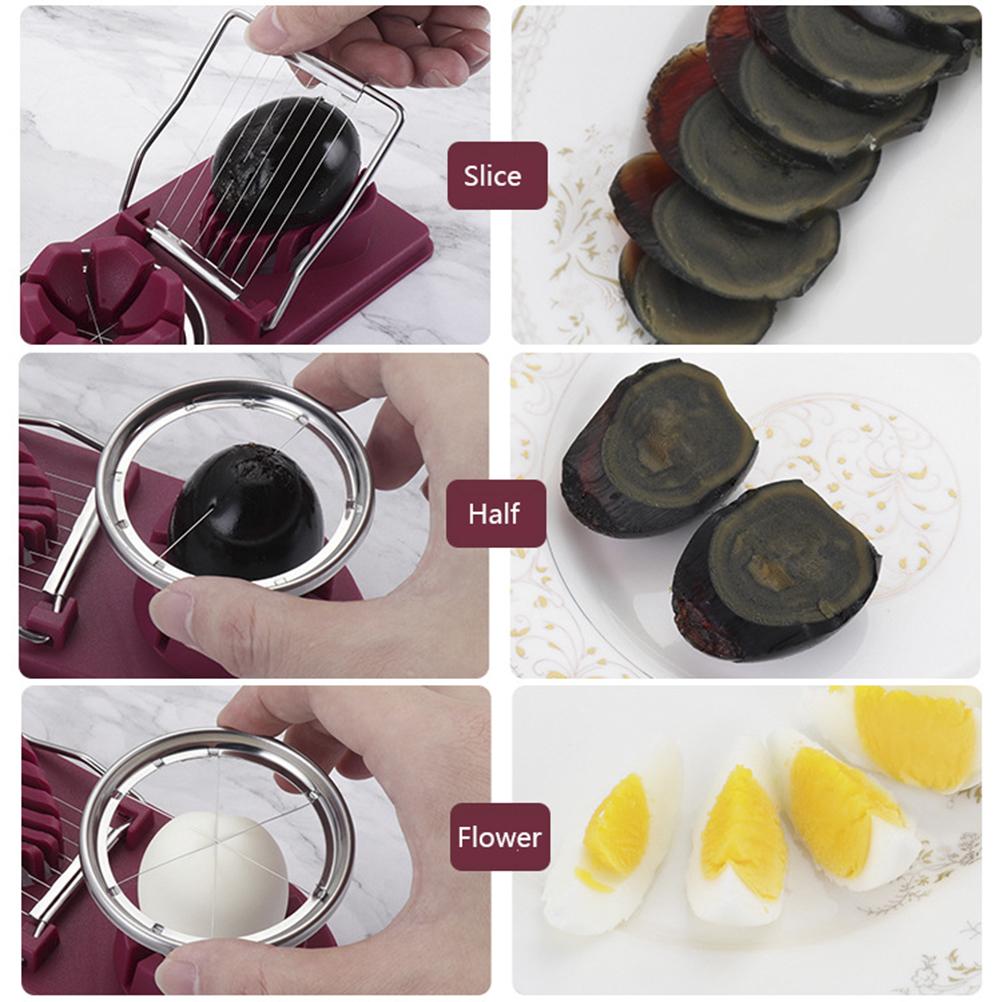 Slice

Half

Flower