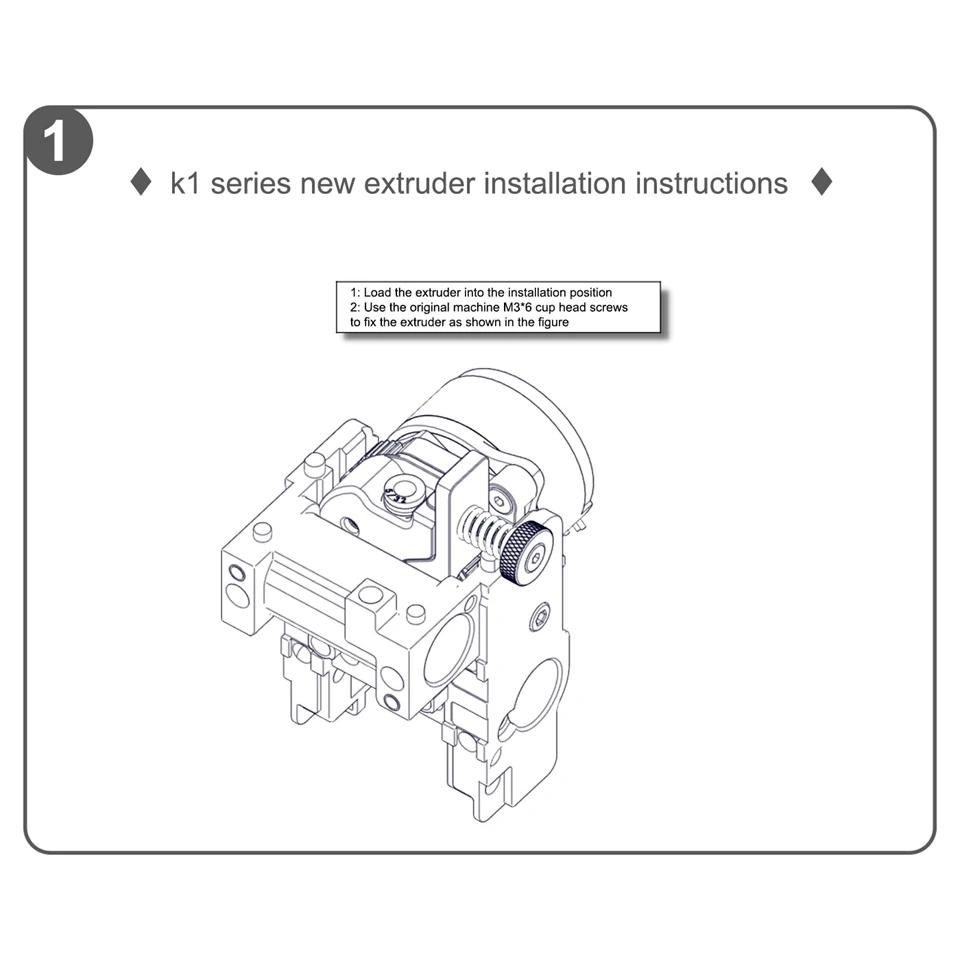 1

♦ k1 series new extruder installation instructions ♦

1: Load the extruder into the installation position
2: Use the original machine M3*6 cup head screws to fix the extruder as shown in the figure