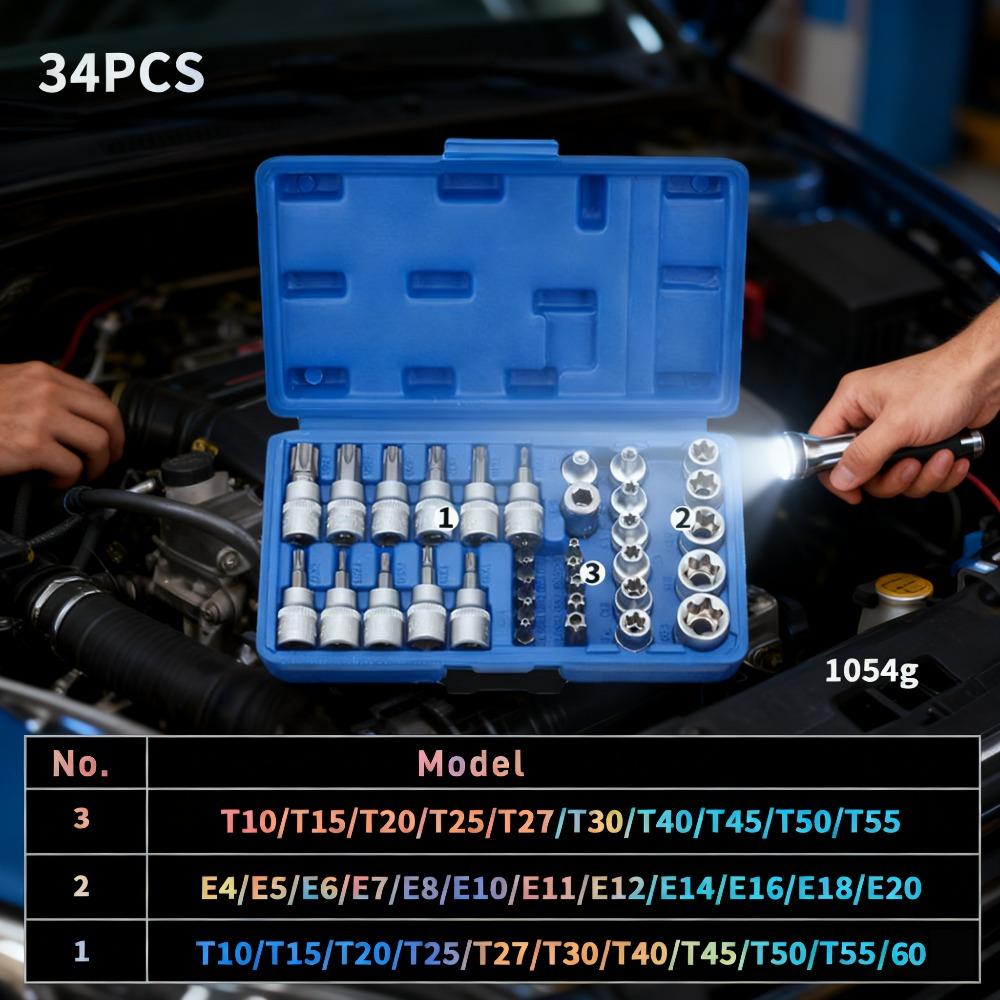 34PCS

1
2
3

1054g

| No. | Model |
|---|---|
| 3 | T10/T15/T20/T25/T27/T30/T40/T45/T50/T55 |
| 2 | E4/E5/E6/E7/E8/E10/E11/E12/E14/E16/E18/E20 |
| 1 | T10/T15/T20/T25/T27/T30/T40/T45/T50/T55/60 |