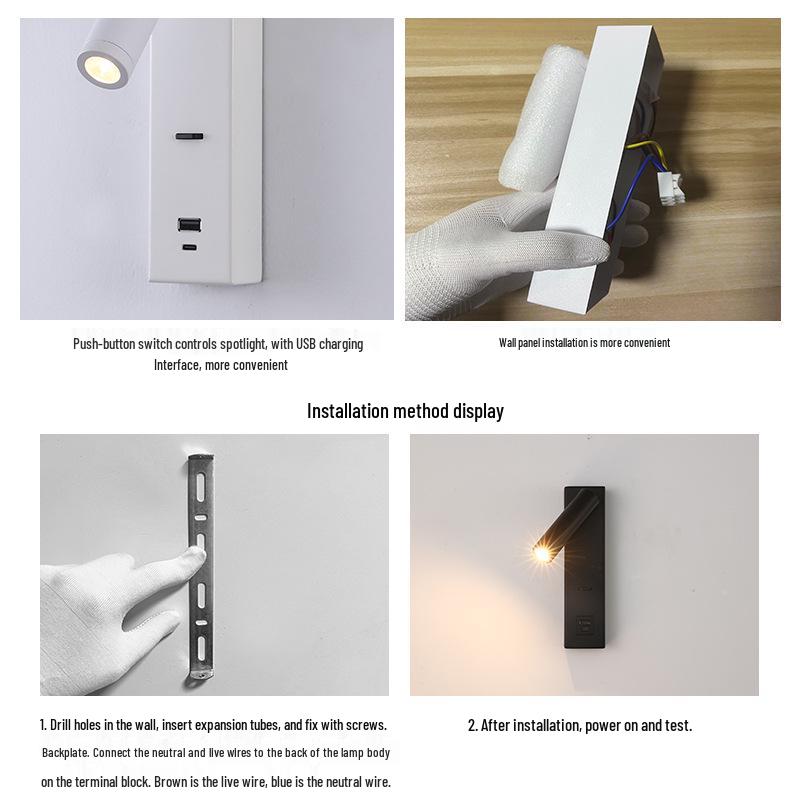 Push-button switch controls spotlight, with USB charging Interface, more convenient

Wall panel installation is more convenient

Installation method display

1. Drill holes in the wall, insert expansion tubes, and fix with screws. Backplate. Connect the neutral and live wires to the back of the lamp body on the terminal block. Brown is the live wire, blue is the neutral wire.

2. After installation, power on and test.