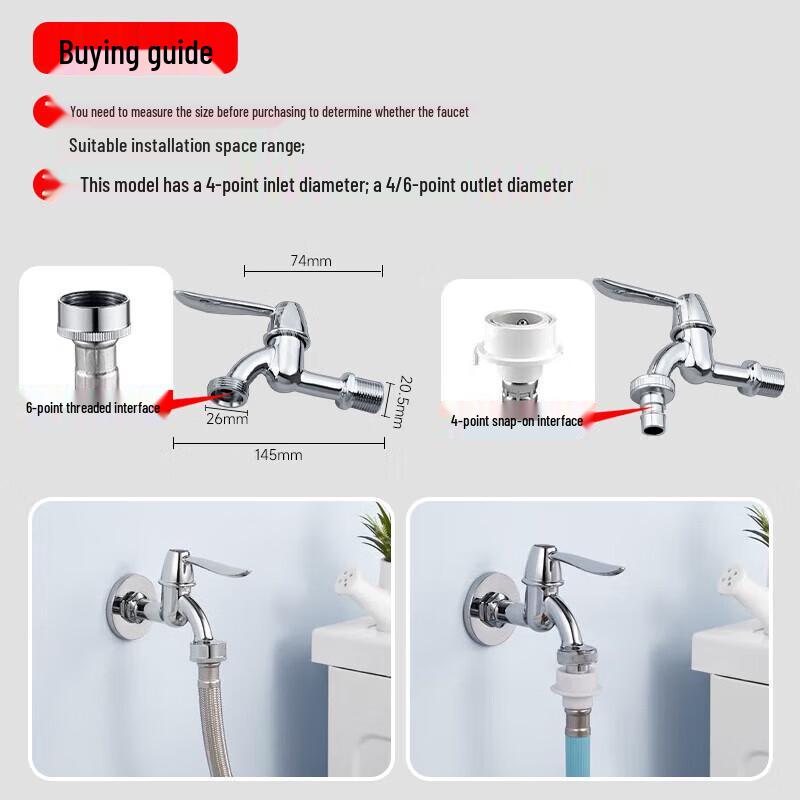 Buying guide

You need to measure the size before purchasing to determine whether the faucet

Suitable installation space range;

This model has a 4-point inlet diameter; a 4/6-point outlet diameter

74mm

6-point threaded interface

26mm

20.5mm

145mm

4-point snap-on interface