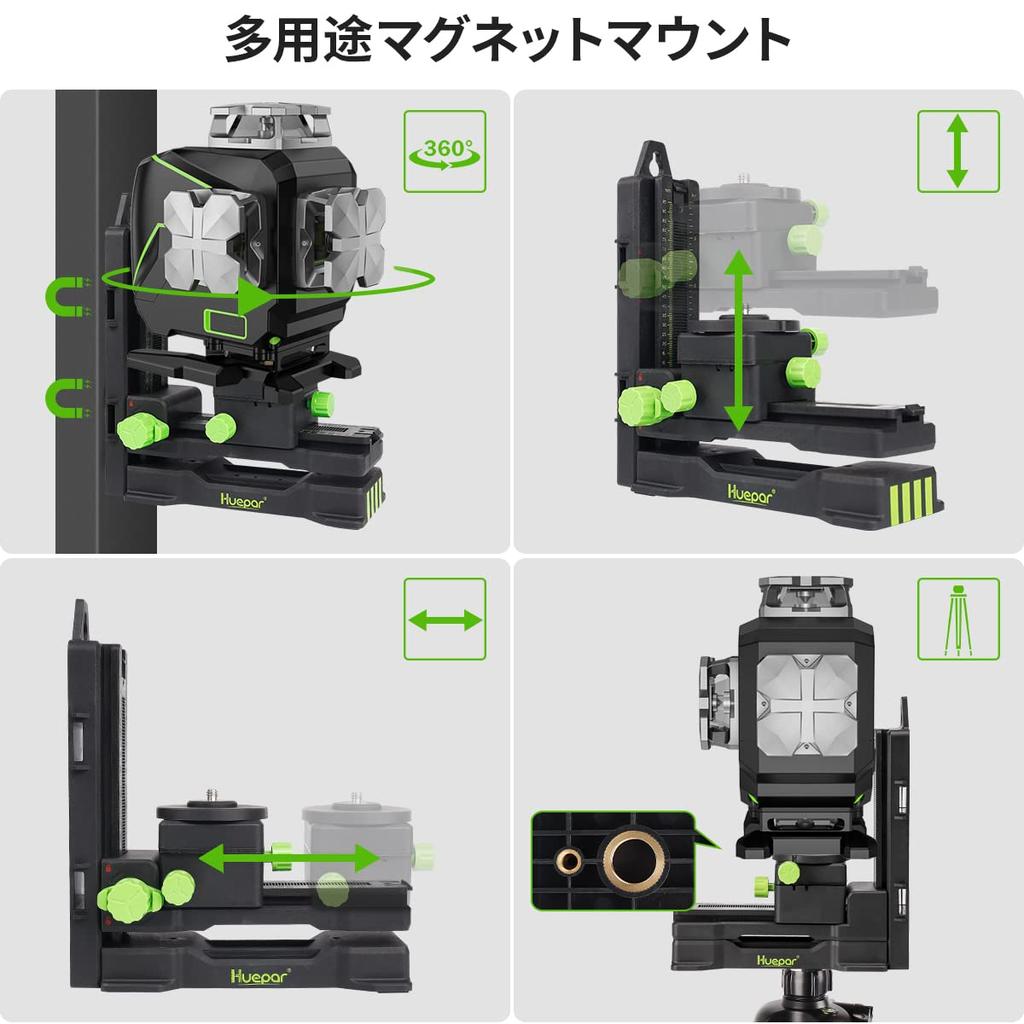 多用途マグネットマウント

360°

Huepar

Huepar

Huepar

Huepar