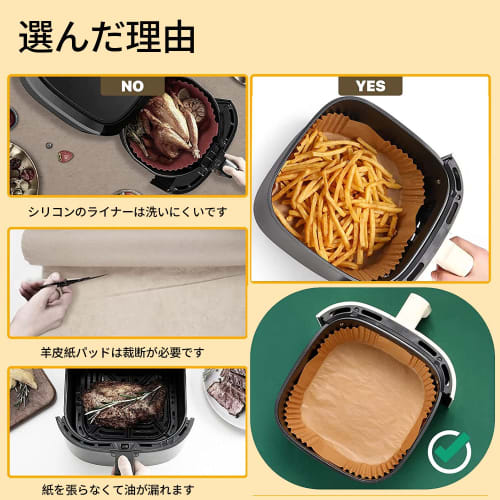 選んだ理由

NO

シリコンのライナーは洗いにくいです

羊皮紙パッドは裁断が必要です

紙を張らなくて油が漏れます

YES