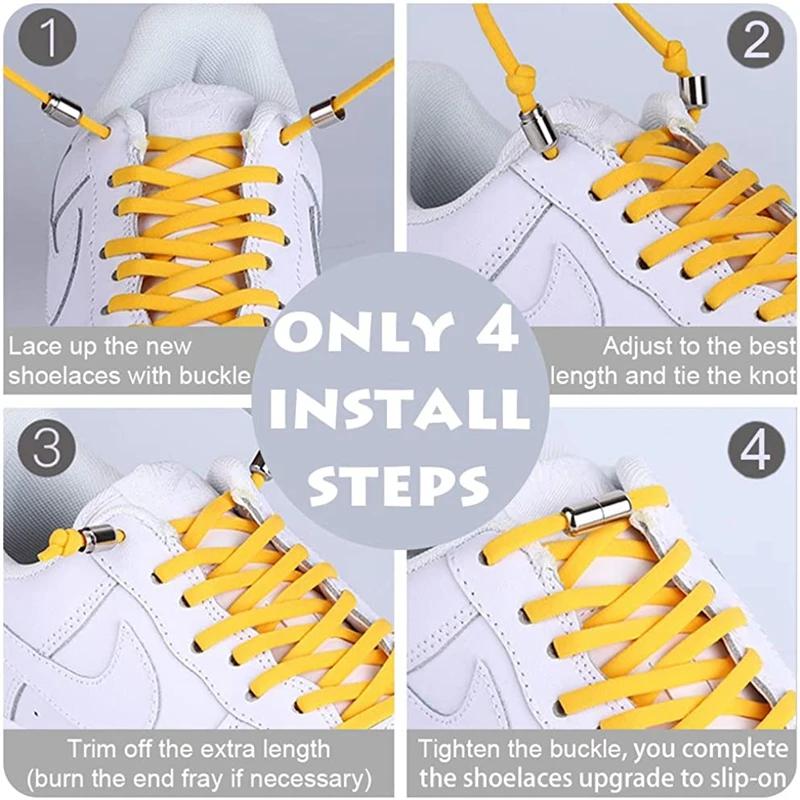 1

Lace up the new shoelaces with buckle

2

Adjust to the best length and tie the knot

ONLY 4 INSTALL STEPS

3

Trim off the extra length (burn the end fray if necessary)

4

Tighten the buckle, you complete the shoelaces upgrade to slip-on