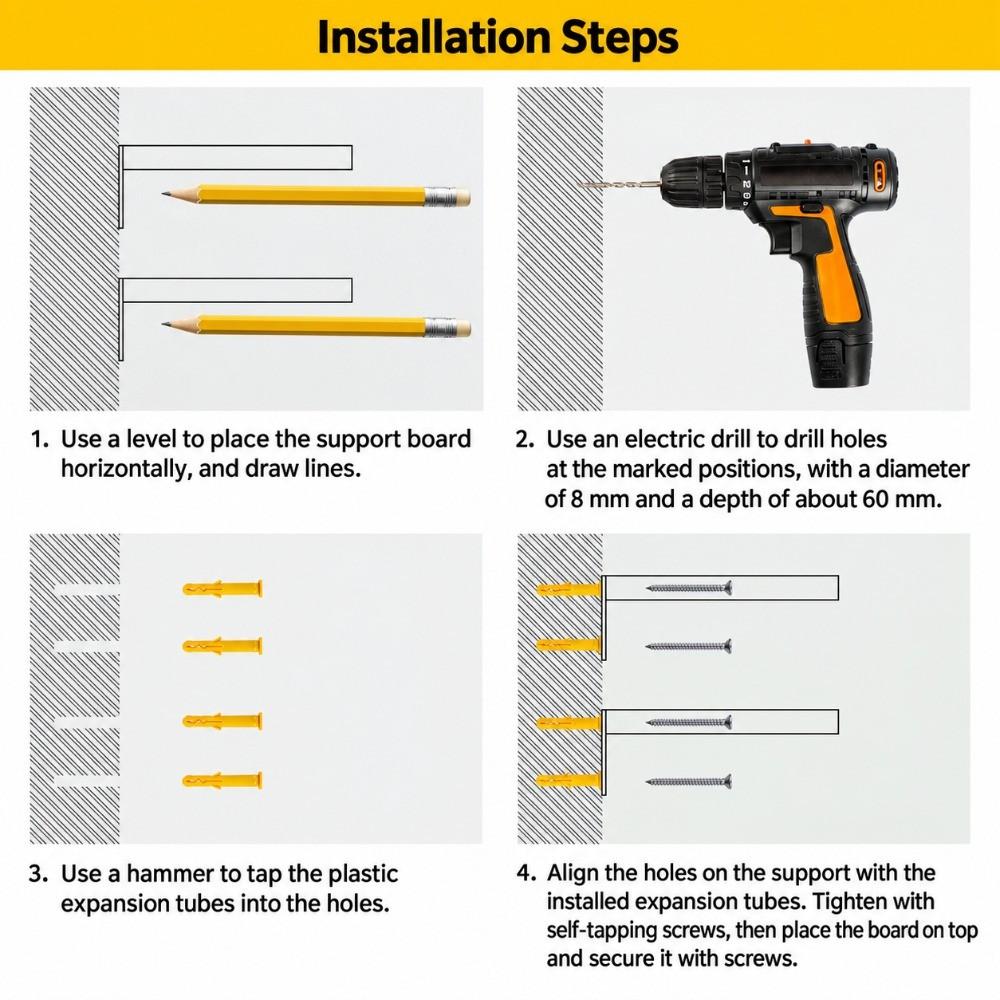 Installation Steps

1. Use a level to place the support board horizontally, and draw lines.

2. Use an electric drill to drill holes at the marked positions, with a diameter of 8 mm and a depth of about 60 mm.

3. Use a hammer to tap the plastic expansion tubes into the holes.

4. Align the holes on the support with the installed expansion tubes. Tighten with self-tapping screws, then place the board on top and secure it with screws.