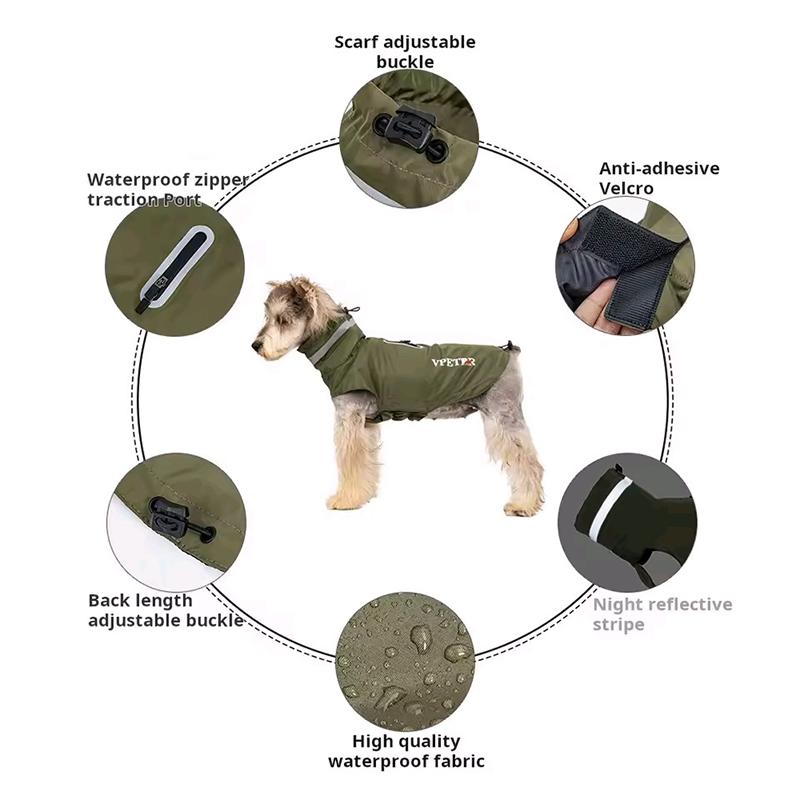 Scarf adjustable buckle

Waterproof zipper traction Port

Anti-adhesive Velcro

VPETER

Back length adjustable buckle

Night reflective stripe

High quality waterproof fabric