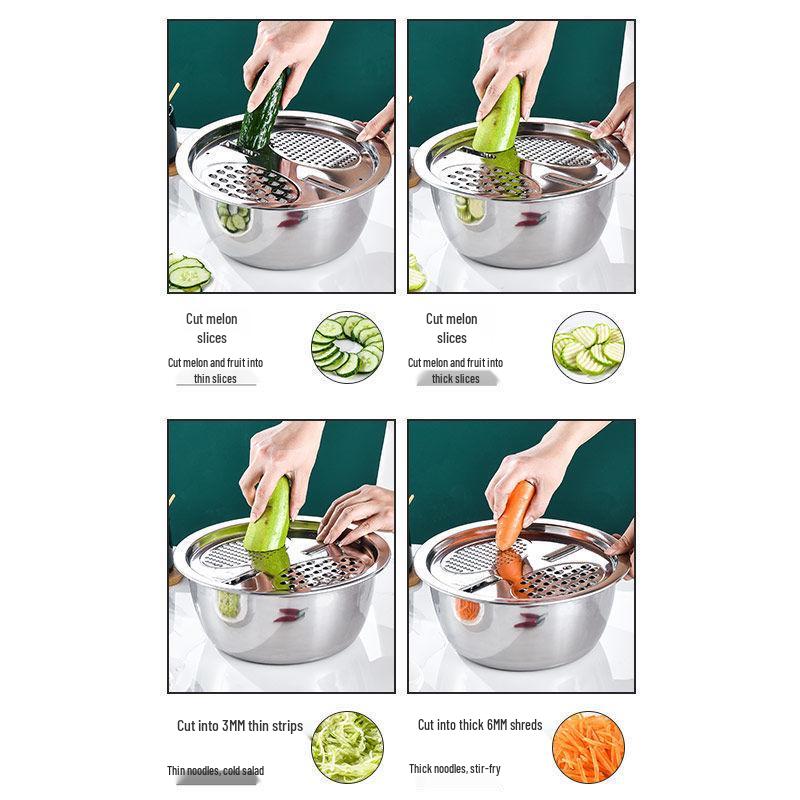 Cut melon slices

Cut melon and fruit into thin slices

Cut melon slices

Cut melon and fruit into thick slices

Cut into 3MM thin strips

Thin noodles, cold salad

Cut into thick 6MM shreds

Thick noodles, stir-fry