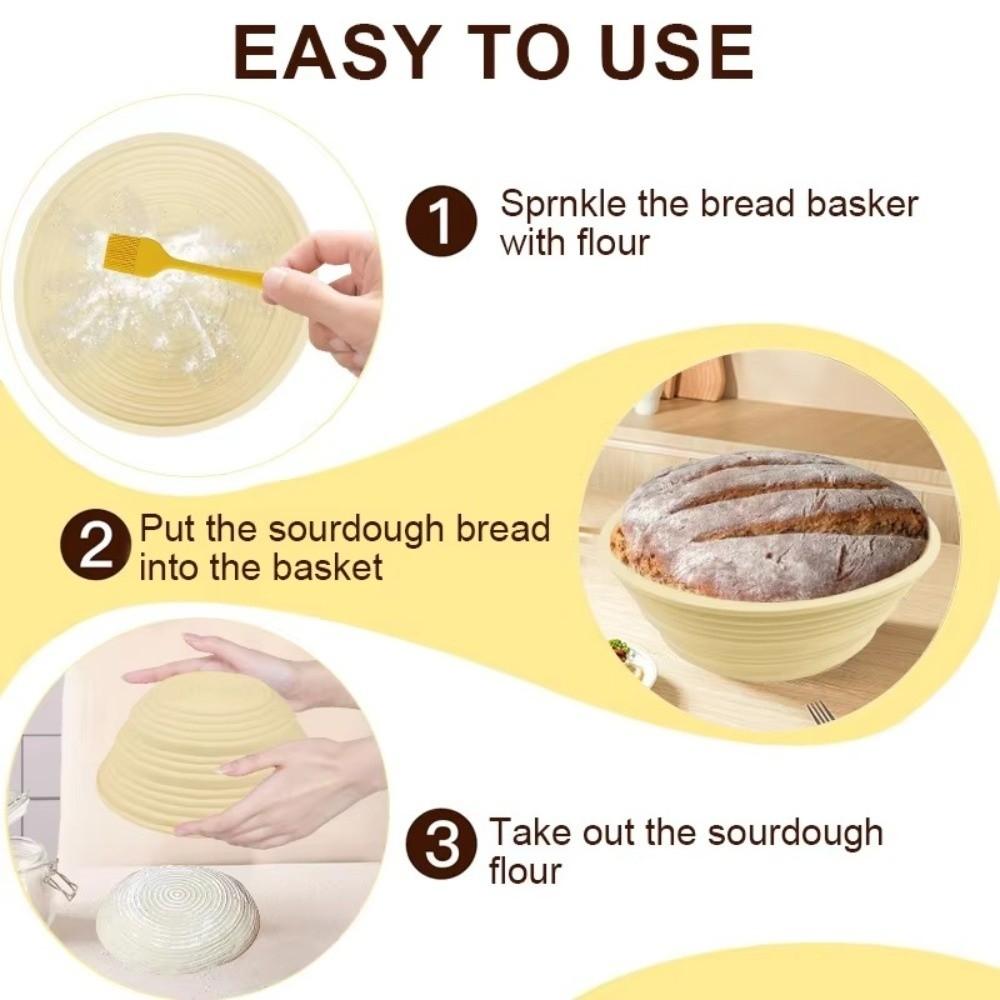 EASY TO USE

1 Sprnkle the bread basker with flour

2 Put the sourdough bread into the basket

3 Take out the sourdough flour