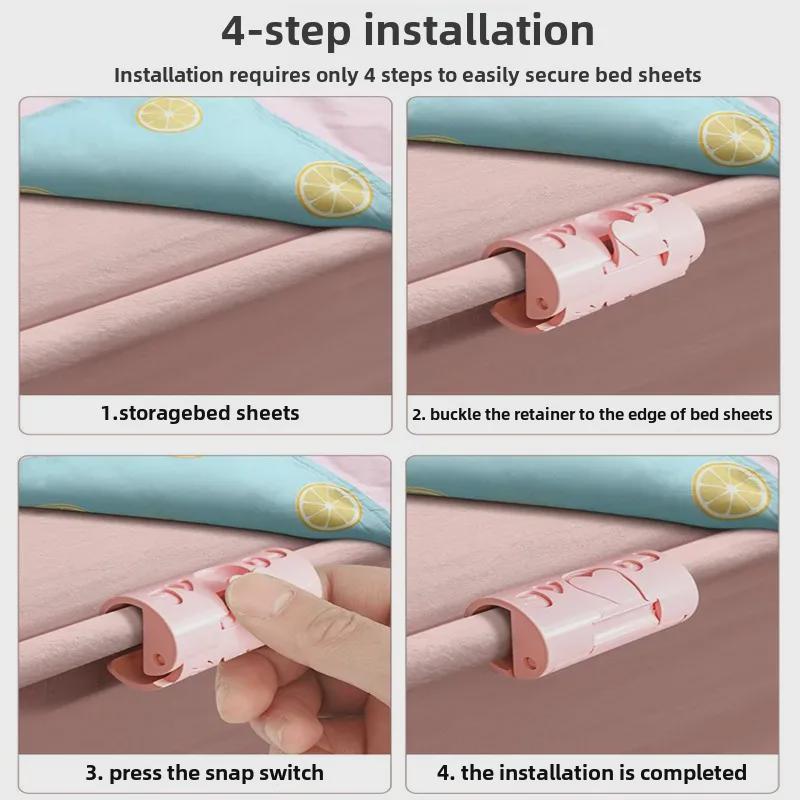 4-step installation

Installation requires only 4 steps to easily secure bed sheets

1.storagebed sheets

2. buckle the retainer to the edge of bed sheets

3. press the snap switch

4. the installation is completed