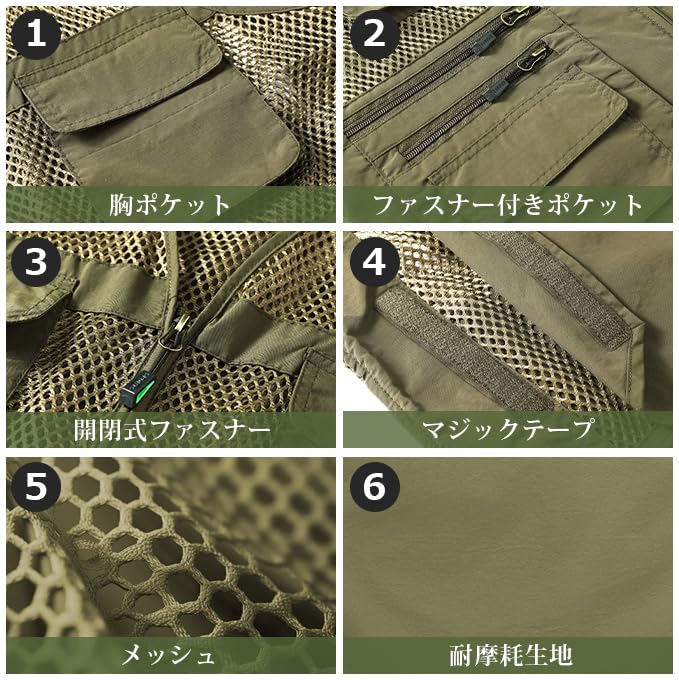 1
胸ポケット

2
ファスナー付きポケット

3
開閉式ファスナー

4
マジックテープ

5
メッシュ

6
耐摩耗生地