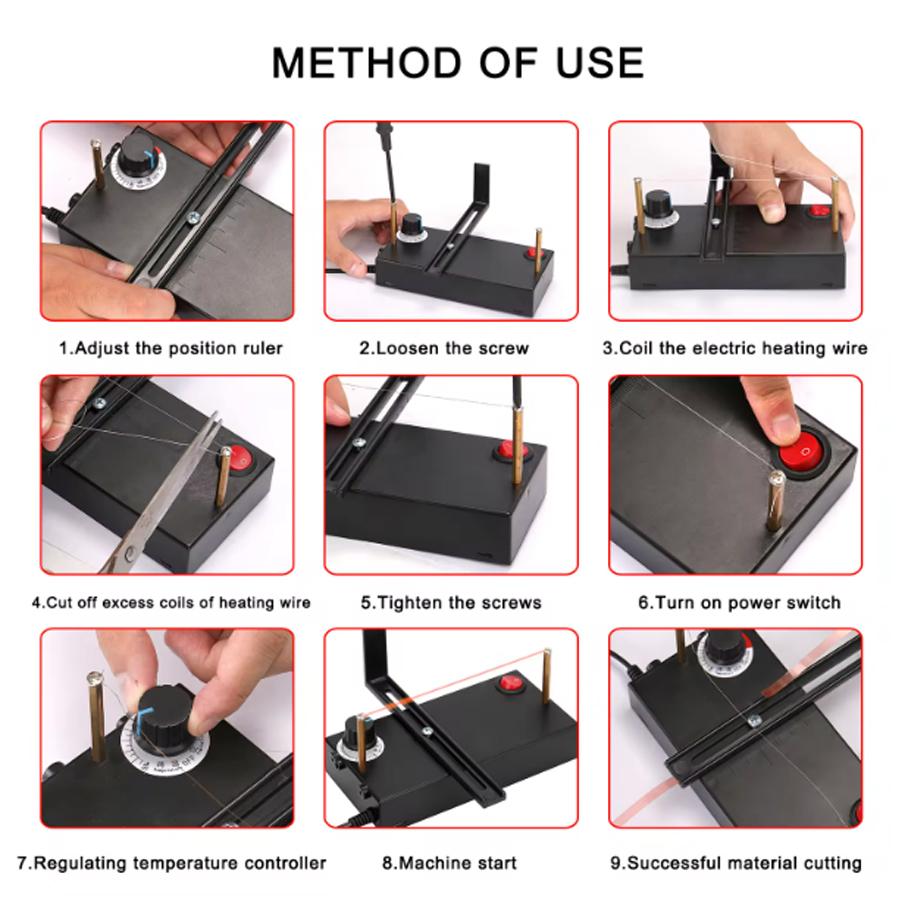 METHOD OF USE

1.Adjust the position ruler

2.Loosen the screw

3.Coil the electric heating wire

4.Cut off excess coils of heating wire

5.Tighten the screws

6.Turn on power switch

7.Regulating temperature controller

8.Machine start

9.Successful material cutting