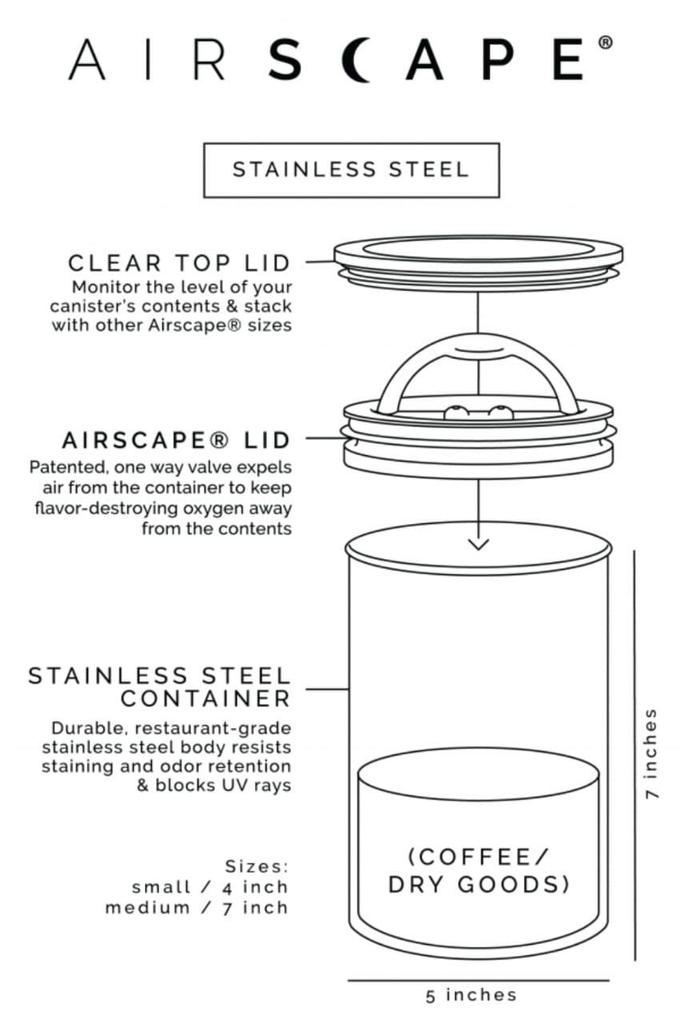 AIRSCAPE®

STAINLESS STEEL

CLEAR TOP LID
Monitor the level of your canister's contents & stack with other Airscape® sizes

AIRSCAPE® LID
Patented, one way valve expels air from the container to keep flavor-destroying oxygen away from the contents

STAINLESS STEEL CONTAINER
Durable, restaurant-grade stainless steel body resists staining and odor retention & blocks UV rays

Sizes:
small / 4 inch
medium / 7 inch

(COFFEE/ DRY GOODS)

7 inches

5 inches