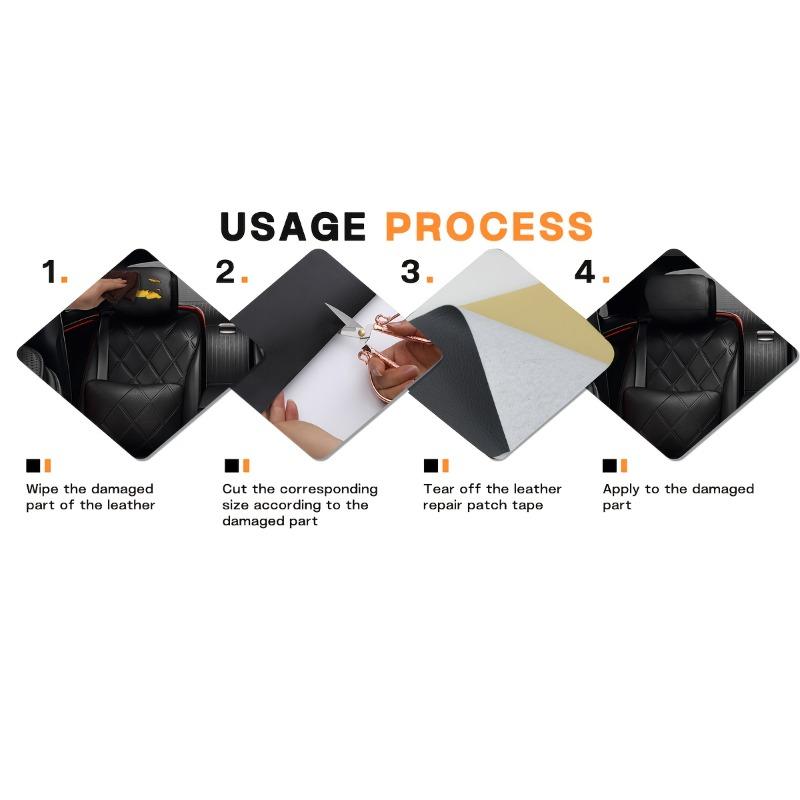 USAGE PROCESS

1.

Wipe the damaged part of the leather

2.

Cut the corresponding size according to the damaged part

3.

Tear off the leather repair patch tape

4.

Apply to the damaged part