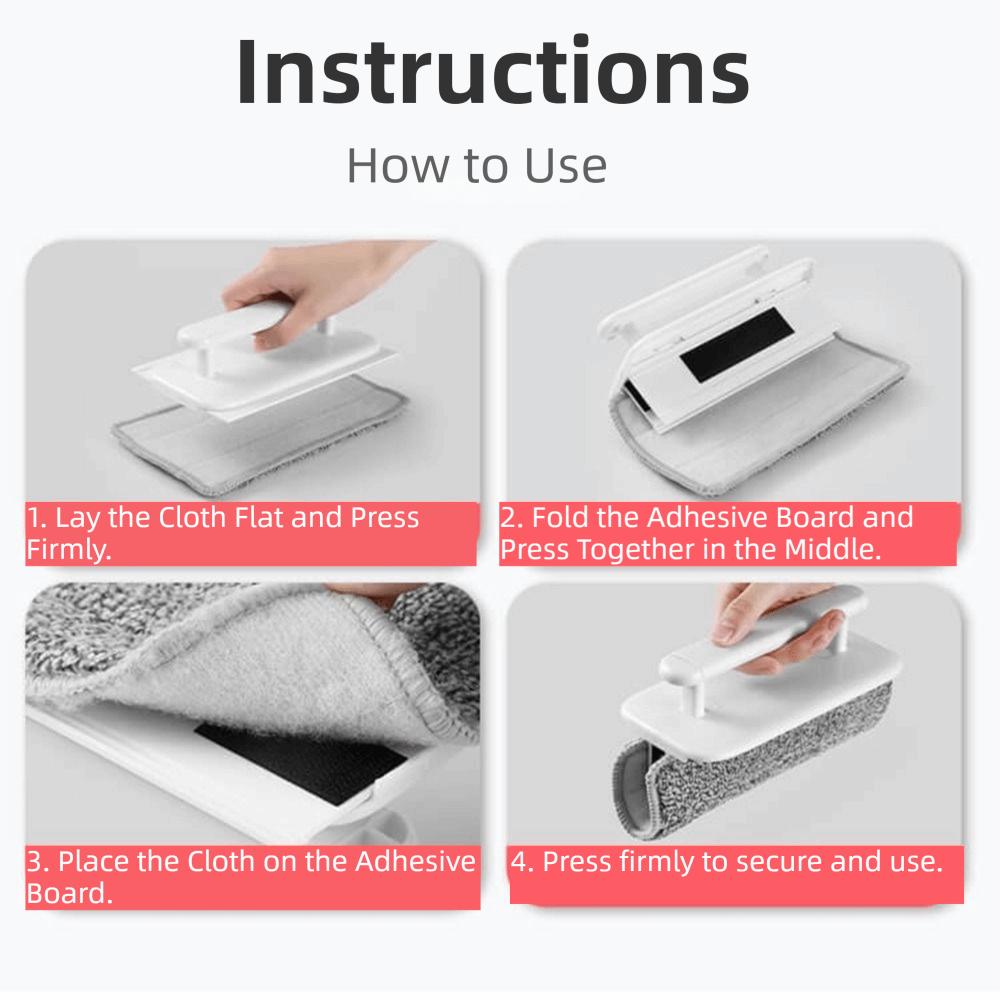 Instructions

How to Use

1. Lay the Cloth Flat and Press Firmly.

2. Fold the Adhesive Board and Press Together in the Middle.

3. Place the Cloth on the Adhesive Board.

4. Press firmly to secure and use.