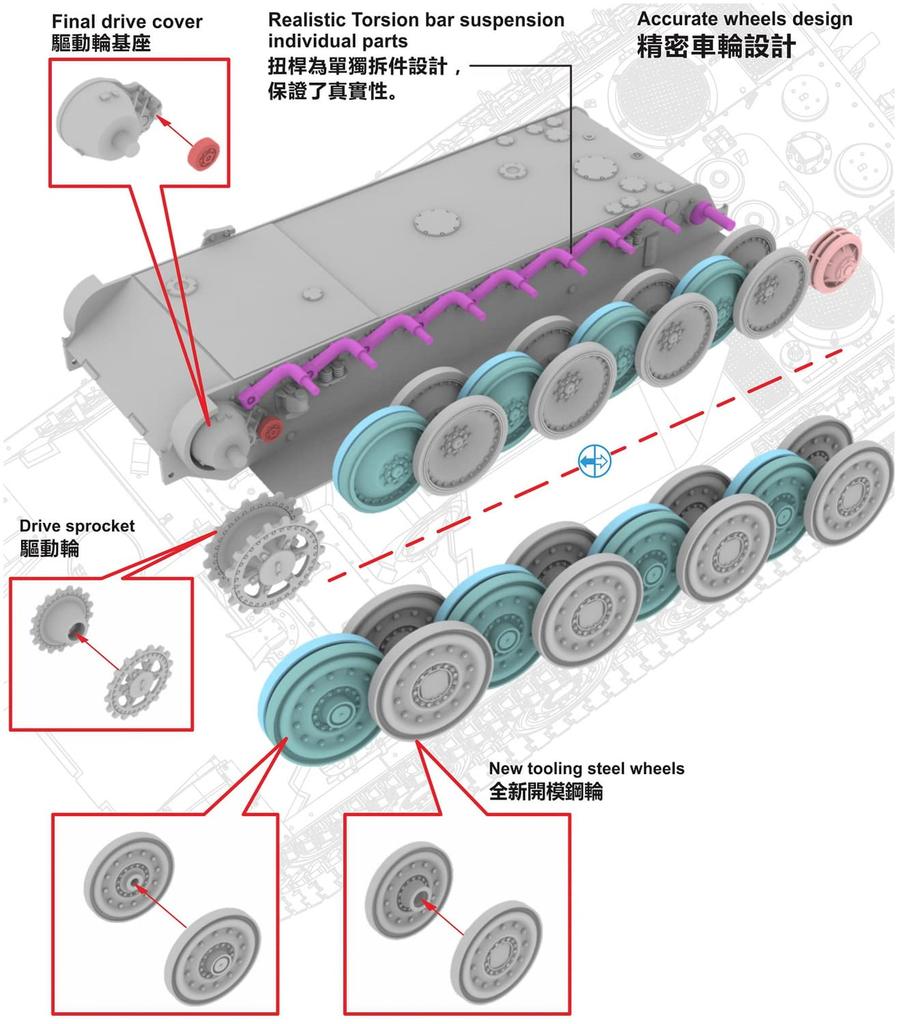 Final drive cover
驅動輪基座

Realistic Torsion bar suspension individual parts
扭桿為單獨拆件設計，保證了真實性。

Accurate wheels design
精密車輪設計

Drive sprocket
驅動輪

New tooling steel wheels
全新開模鋼輪