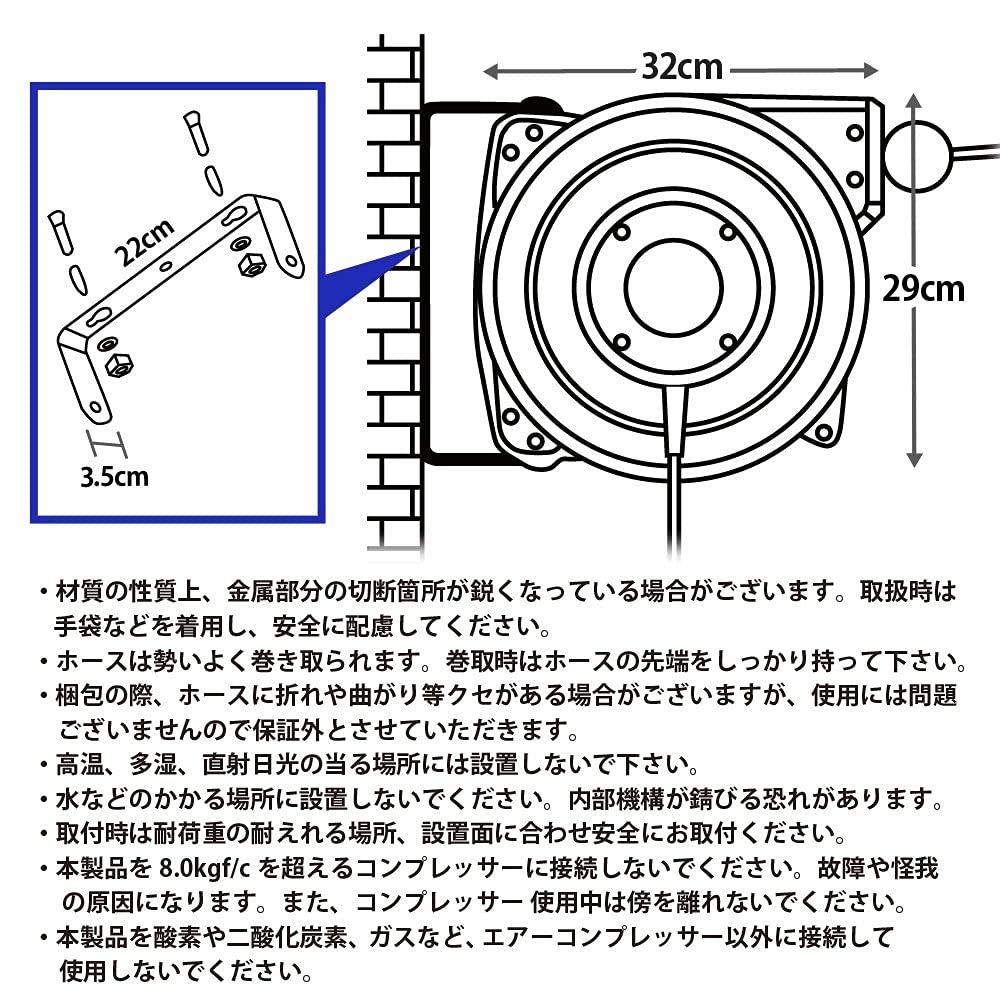 22cm

3.5cm

32cm

29cm

・材質の性質上、金属部分の切断箇所が鋭くなっている場合がございます。取扱時は手袋などを着用し、安全に配慮してください。
・ホースは勢いよく巻き取られます。巻取時はホースの先端をしっかり持って下さい。
・梱包の際、ホースに折れや曲がり等クセがある場合がございますが、使用には問題ございませんので保証外とさせていただきます。
・高温、多湿、直射日光の当る場所には設置しないで下さい。
・水などのかかる場所に設置しないでください。内部機構が錆びる恐れがあります。
・取付時は耐荷重の耐えれる場所、設置面に合わせ安全にお取付ください。
・本製品を 8.0kgf/c を超えるコンプレッサーに接続しないでください。故障や怪我の原因になります。また、コンプレッサー 使用中は傍を離れないでください。
・本製品を酸素や二酸化炭素、ガスなど、エアーコンプレッサー以外に接続して使用しないでください。