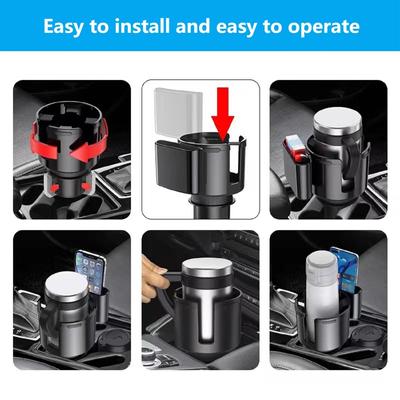 Easy to install and easy to operate