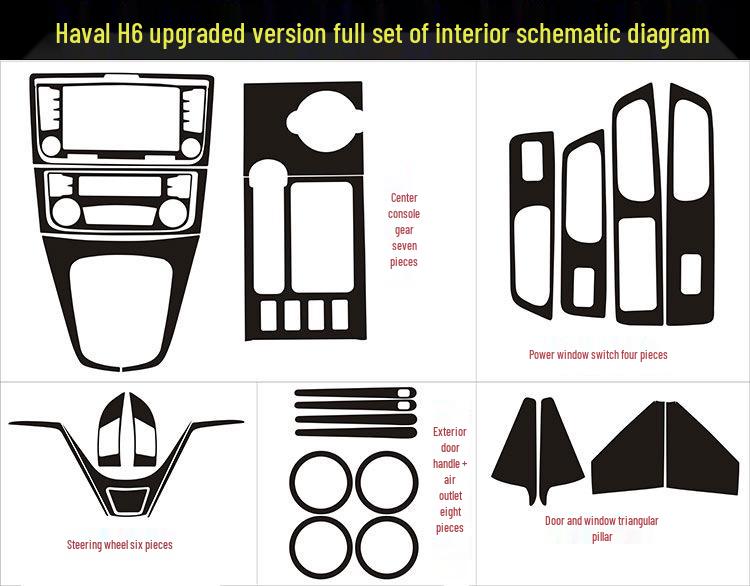 Haval H6 upgraded version full set of interior schematic diagram

Center console gear seven pieces

Power window switch four pieces

Steering wheel six pieces

Exterior door handle + air outlet eight pieces

Door and window triangular pillar