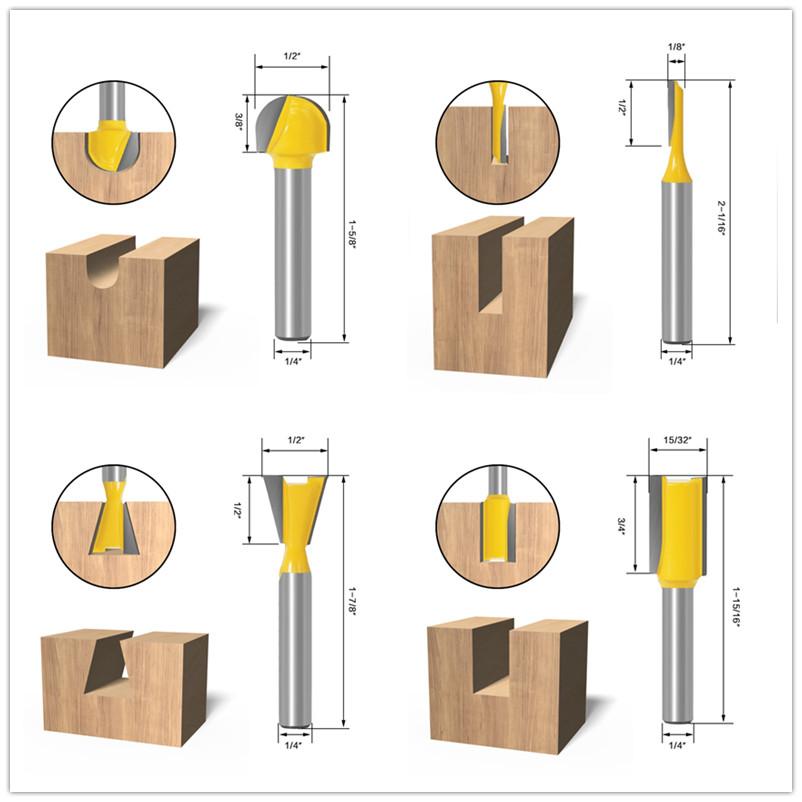 1/2"
3/8"
1-5/8"
1/4"

1/8"
1/2"
2-1/16"
1/4"

1/2"
1/2"
1-7/8"
1/4"

15/32"
3/4"
1-15/16"
1/4"