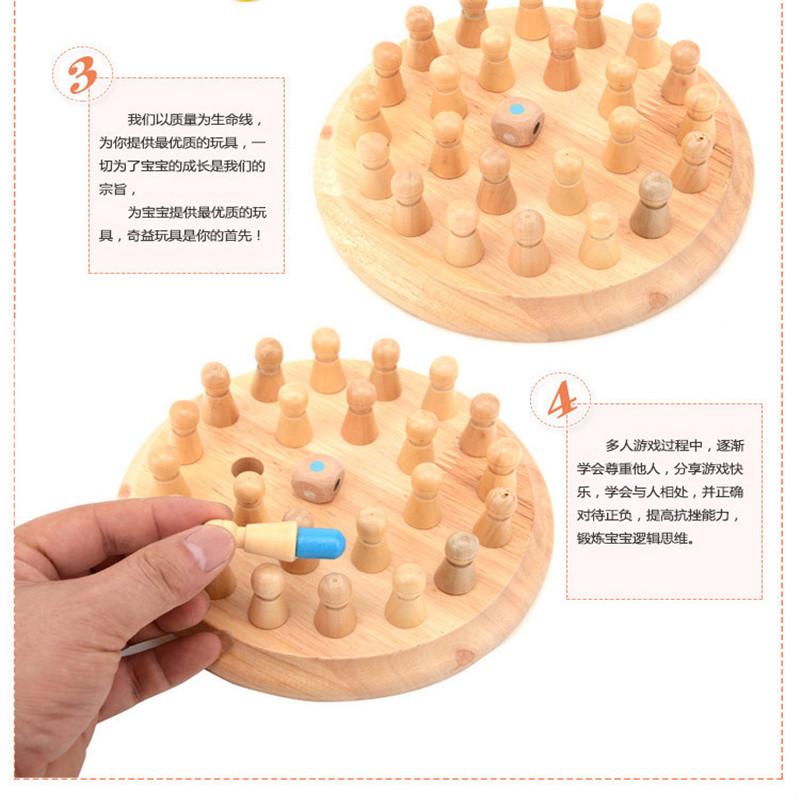 3

我们以质量为生命线，为你提供最优质的玩具，一切为了宝宝的成长是我们的宗旨，

为宝宝提供最优质的玩具，奇益玩具是你的首先！

4

多人游戏过程中，逐渐学会尊重他人，分享游戏快乐，学会与人相处，并正确对待正负，提高抗挫能力，锻炼宝宝逻辑思维。