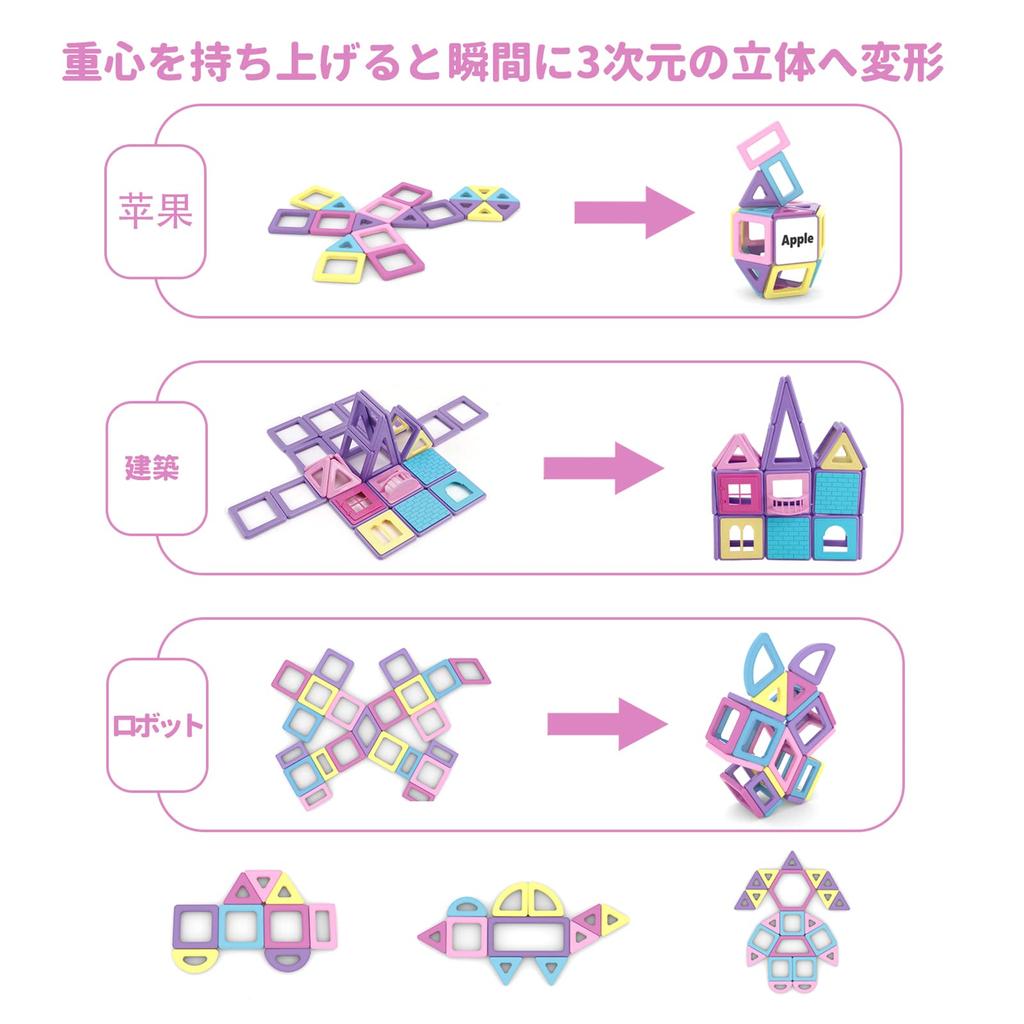 重心を持ち上げると瞬間に3次元の立体へ変形

苹果

Apple

建築

ロボット