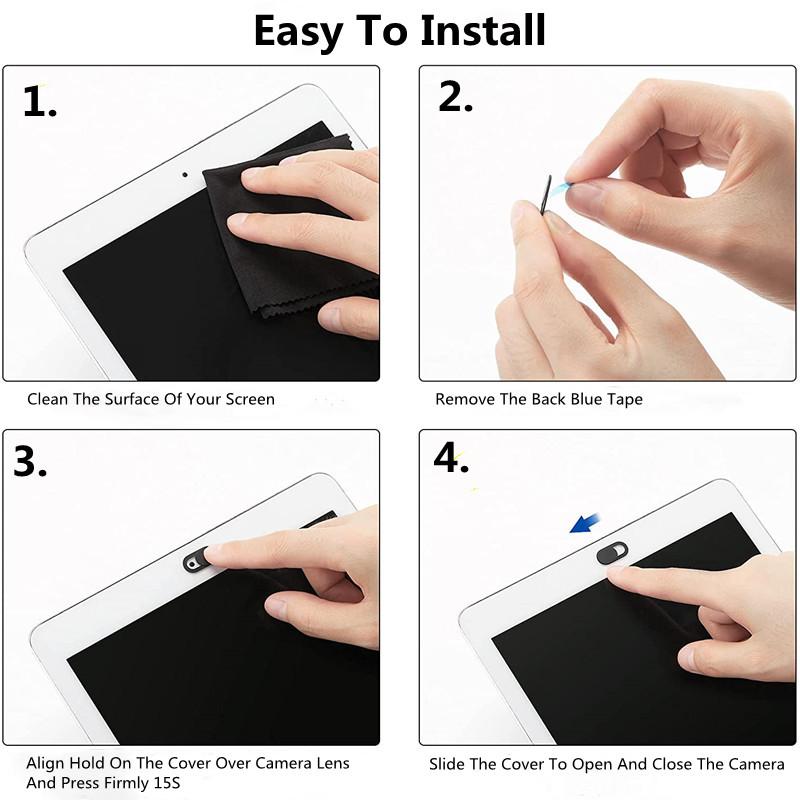 Easy To Install

1.

Clean The Surface Of Your Screen

2.

Remove The Back Blue Tape

3.

Align Hold On The Cover Over Camera Lens And Press Firmly 15S

4.

Slide The Cover To Open And Close The Camera