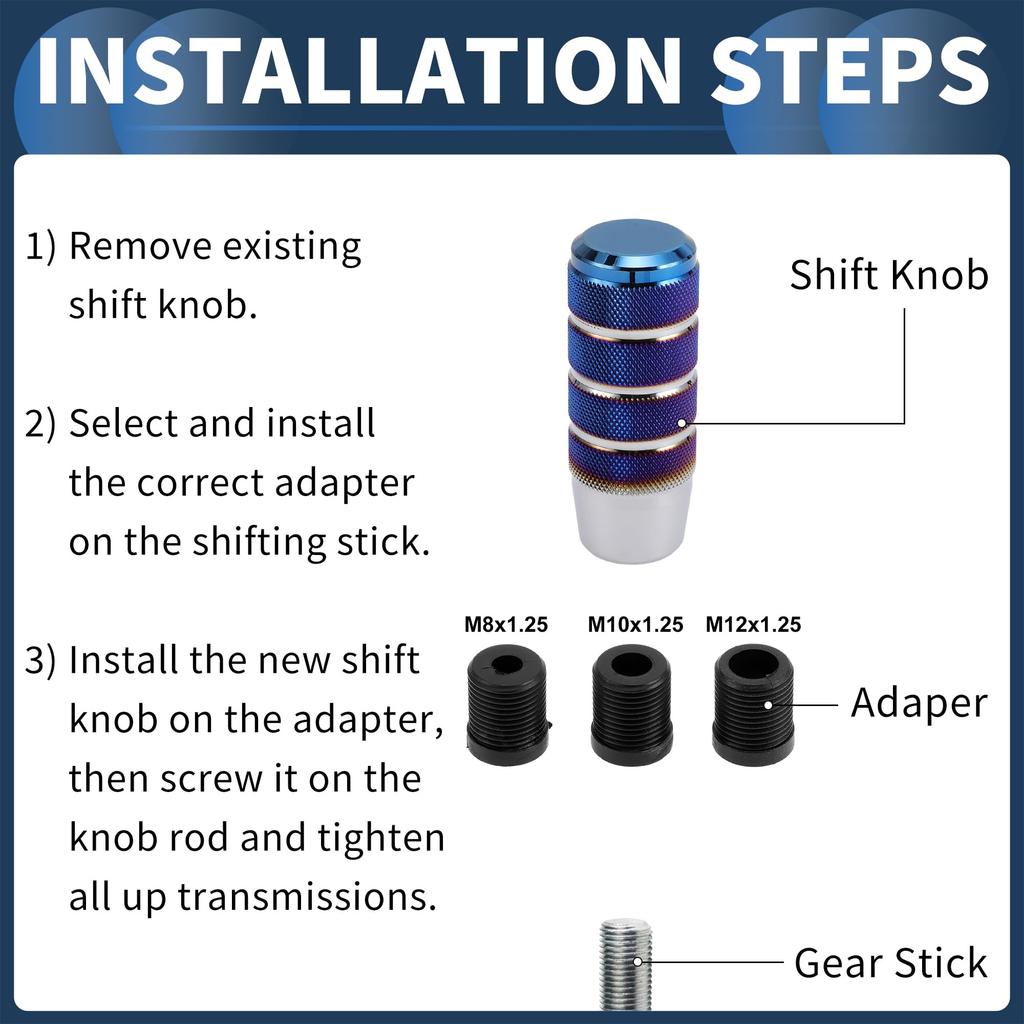 INSTALLATION STEPS

1) Remove existing shift knob.

2) Select and install the correct adapter on the shifting stick.

3) Install the new shift knob on the adapter, then screw it on the knob rod and tighten all up transmissions.

Shift Knob

M8x1.25

M10x1.25

M12x1.25

Adaper

Gear Stick