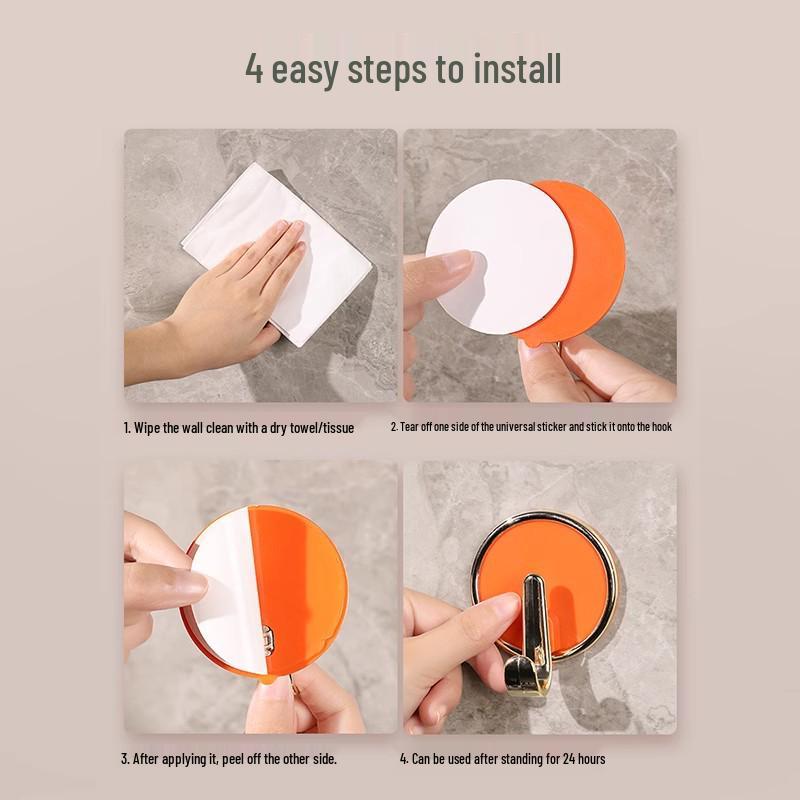 4 easy steps to install

1. Wipe the wall clean with a dry towel/tissue

2. Tear off one side of the universal sticker and stick it onto the hook

3. After applying it, peel off the other side.

4. Can be used after standing for 24 hours