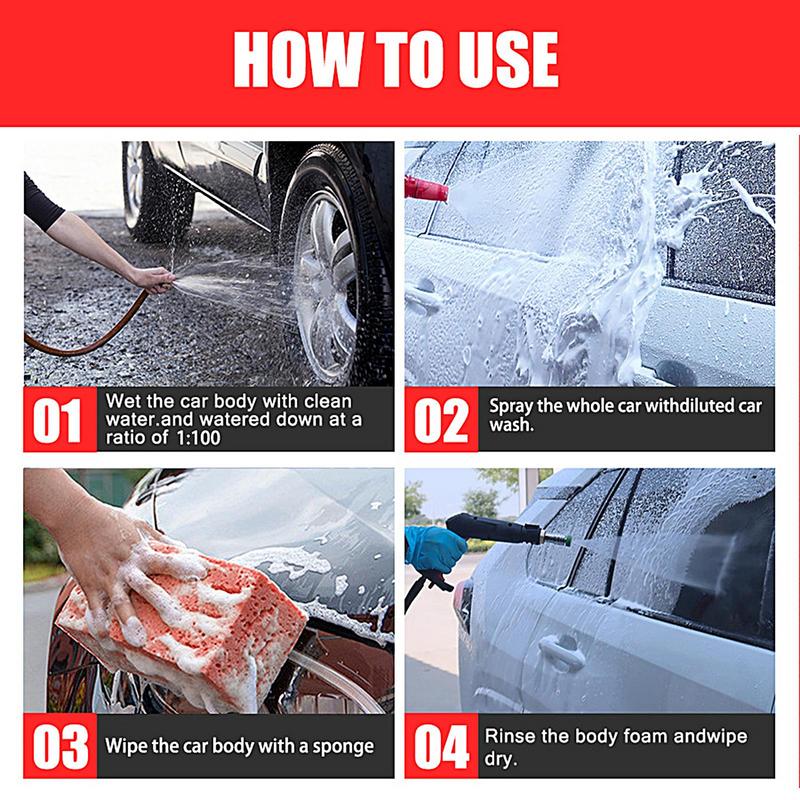 HOW TO USE

01 Wet the car body with clean water.and watered down at a ratio of 1:100

02 Spray the whole car withdiluted car wash.

03 Wipe the car body with a sponge

04 Rinse the body foam andwipe dry.