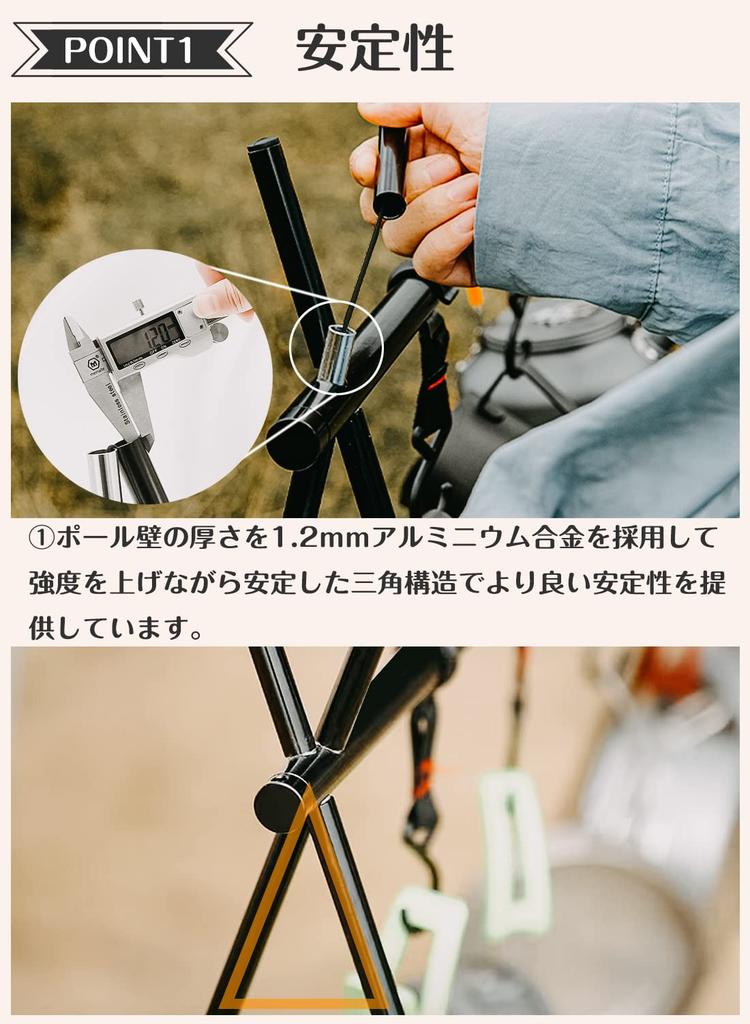 POINT1 安定性

1.20

①ポール壁の厚さを1.2mmアルミニウム合金を採用して強度を上げながら安定した三角構造でより良い安定性を提供しています。