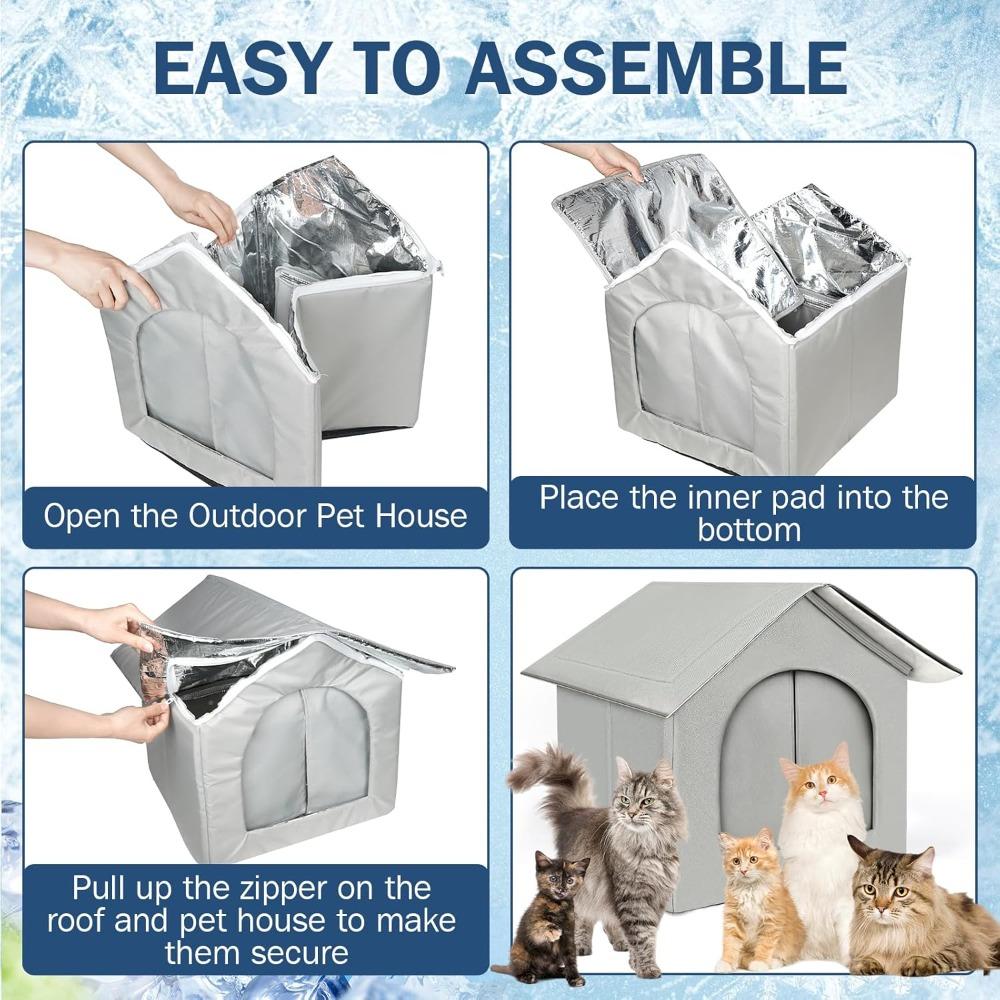 EASY TO ASSEMBLE

Open the Outdoor Pet House

Place the inner pad into the bottom

Pull up the zipper on the roof and pet house to make them secure