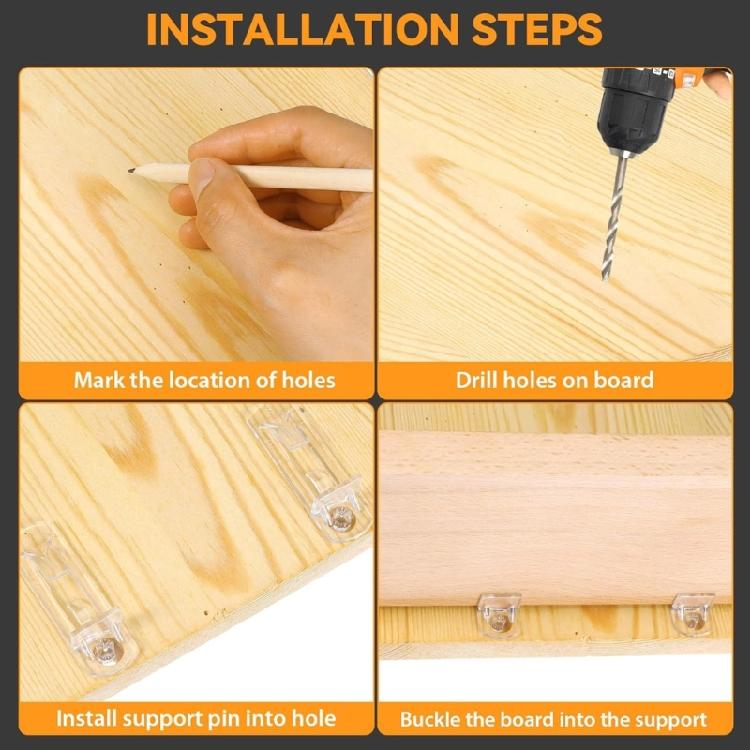 INSTALLATION STEPS

Mark the location of holes

Drill holes on board

Install support pin into hole

Buckle the board into the support