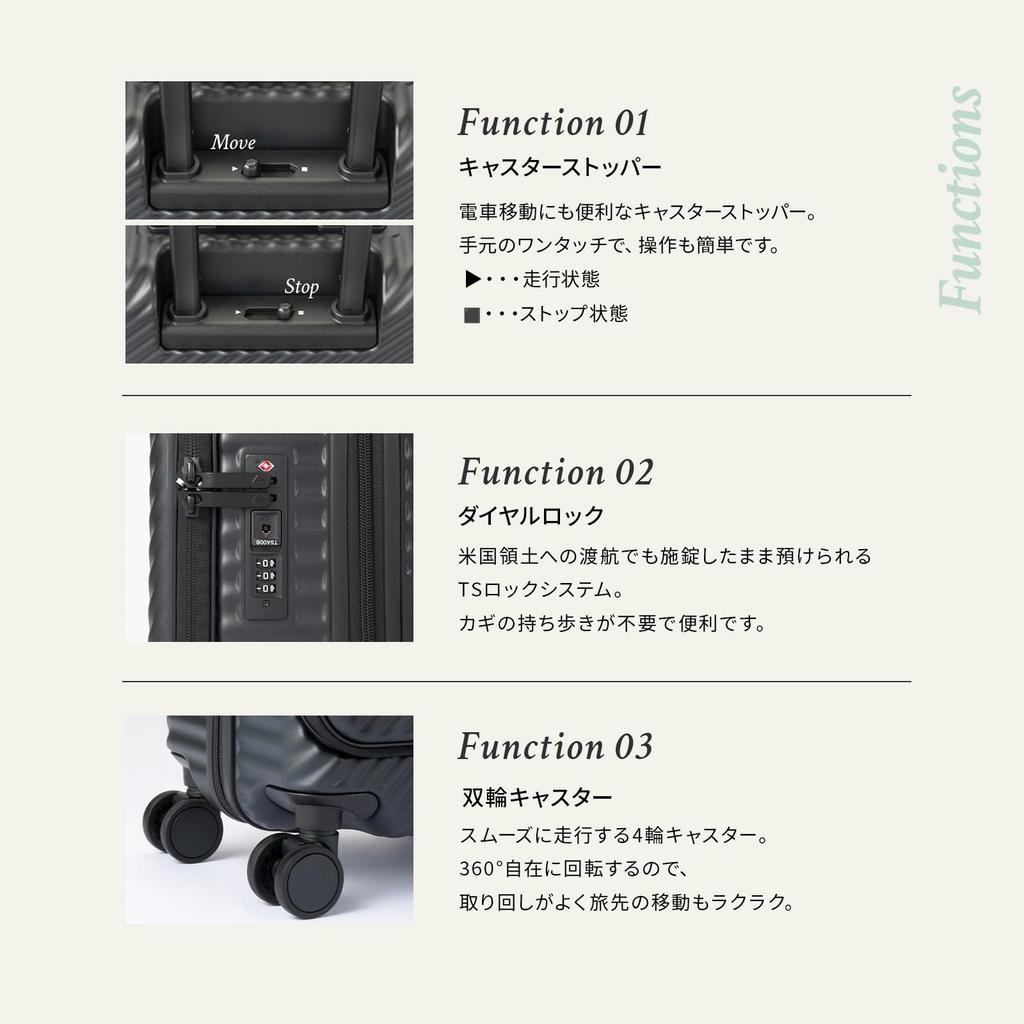 Functions

Move

Stop

Function 01

キャスターストッパー

電車移動にも便利なキャスターストッパー。
手元のワンタッチで、操作も簡単です。
▶・・・走行状態
■・・・ストップ状態

TSA008

Function 02

ダイヤルロック

米国領土への渡航でも施錠したまま預けられる
TSロックシステム。
カギの持ち歩きが不要で便利です。

Function 03

双輪キャスター

スムーズに走行する4輪キャスター。
360°自在に回転するので、
取り回しがよく旅先の移動もラクラク。