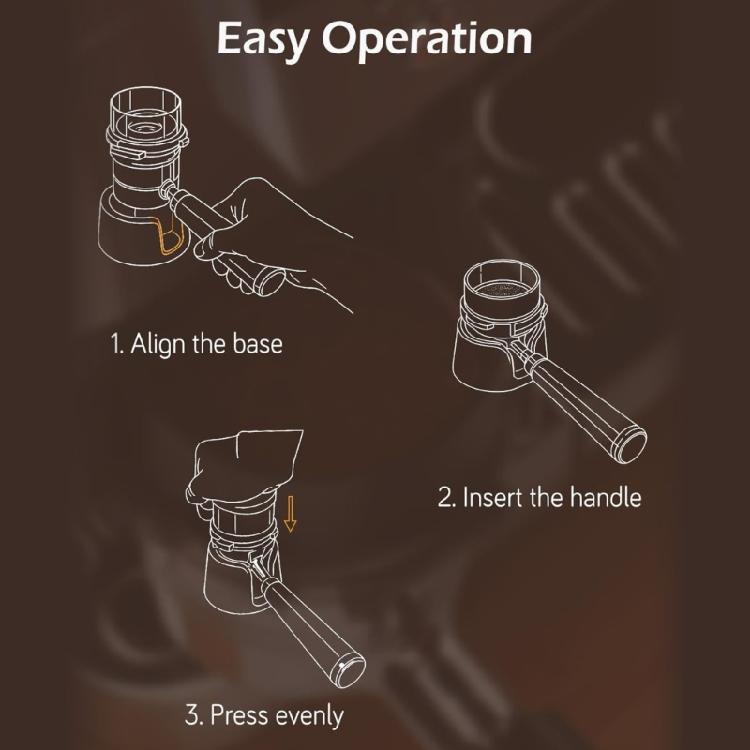 Easy Operation

1. Align the base

2. Insert the handle

3. Press evenly