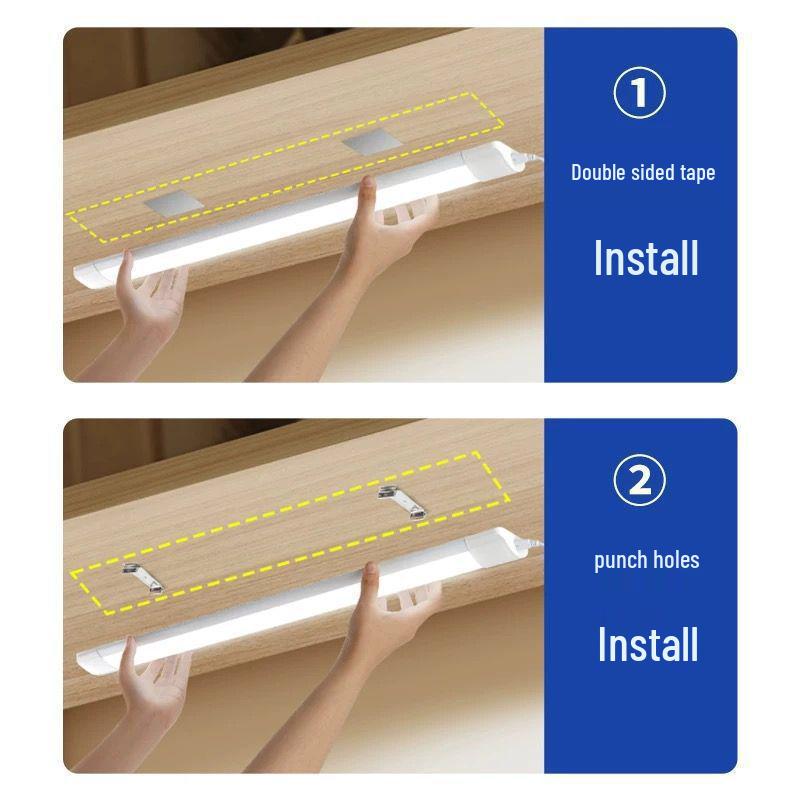 ①

Double sided tape

Install

②

punch holes

Install