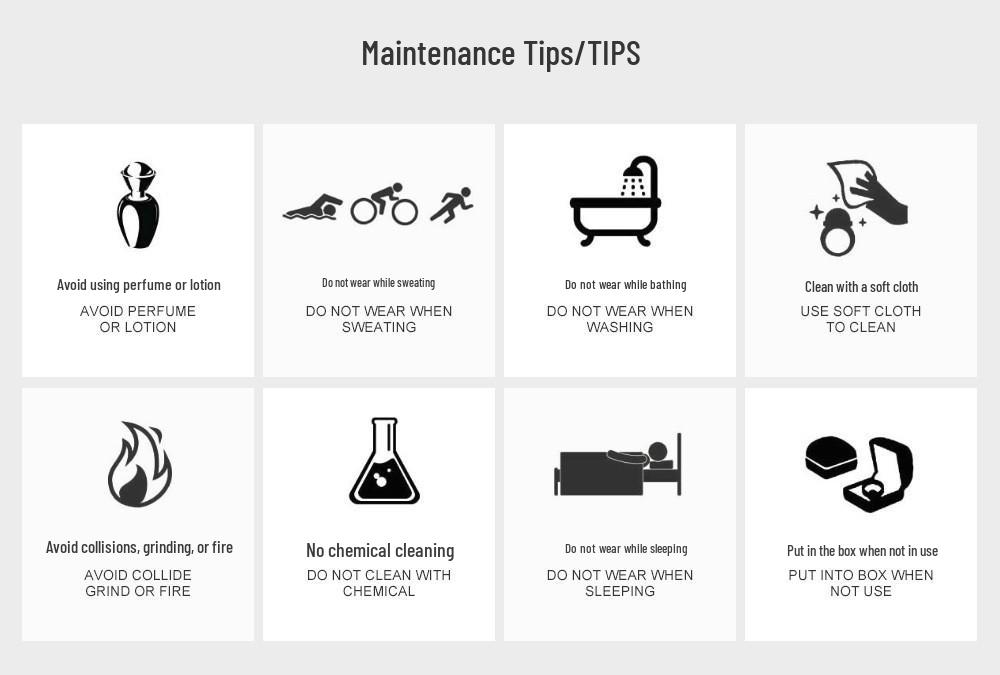 Maintenance Tips/TIPS

Avoid using perfume or lotion
AVOID PERFUME OR LOTION

Do not wear while sweating
DO NOT WEAR WHEN SWEATING

Do not wear while bathing
DO NOT WEAR WHEN WASHING

Clean with a soft cloth
USE SOFT CLOTH TO CLEAN

Avoid collisions, grinding, or fire
AVOID COLLIDE GRIND OR FIRE

No chemical cleaning
DO NOT CLEAN WITH CHEMICAL

Do not wear while sleeping
DO NOT WEAR WHEN SLEEPING

Put in the box when not in use
PUT INTO BOX WHEN NOT USE