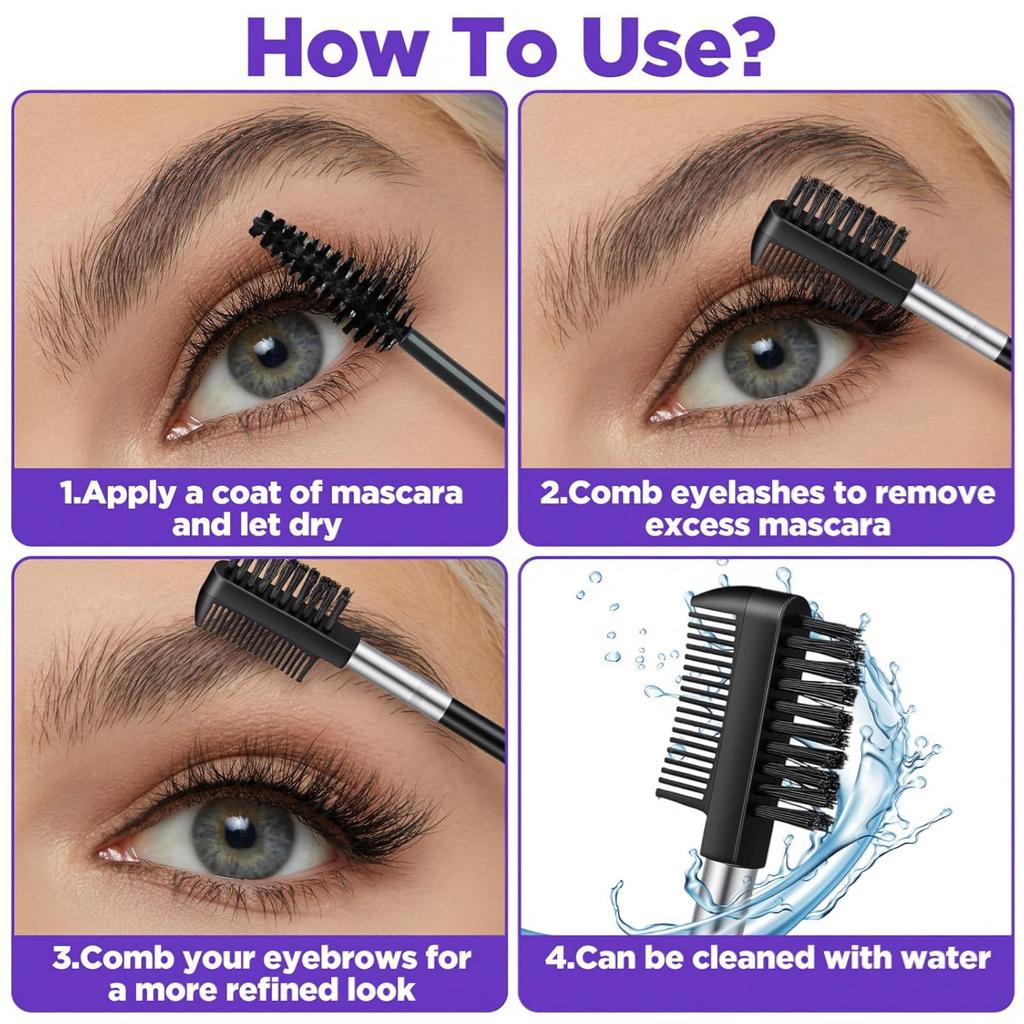 How To Use?

1.Apply a coat of mascara and let dry

2.Comb eyelashes to remove excess mascara

3.Comb your eyebrows for a more refined look

4.Can be cleaned with water