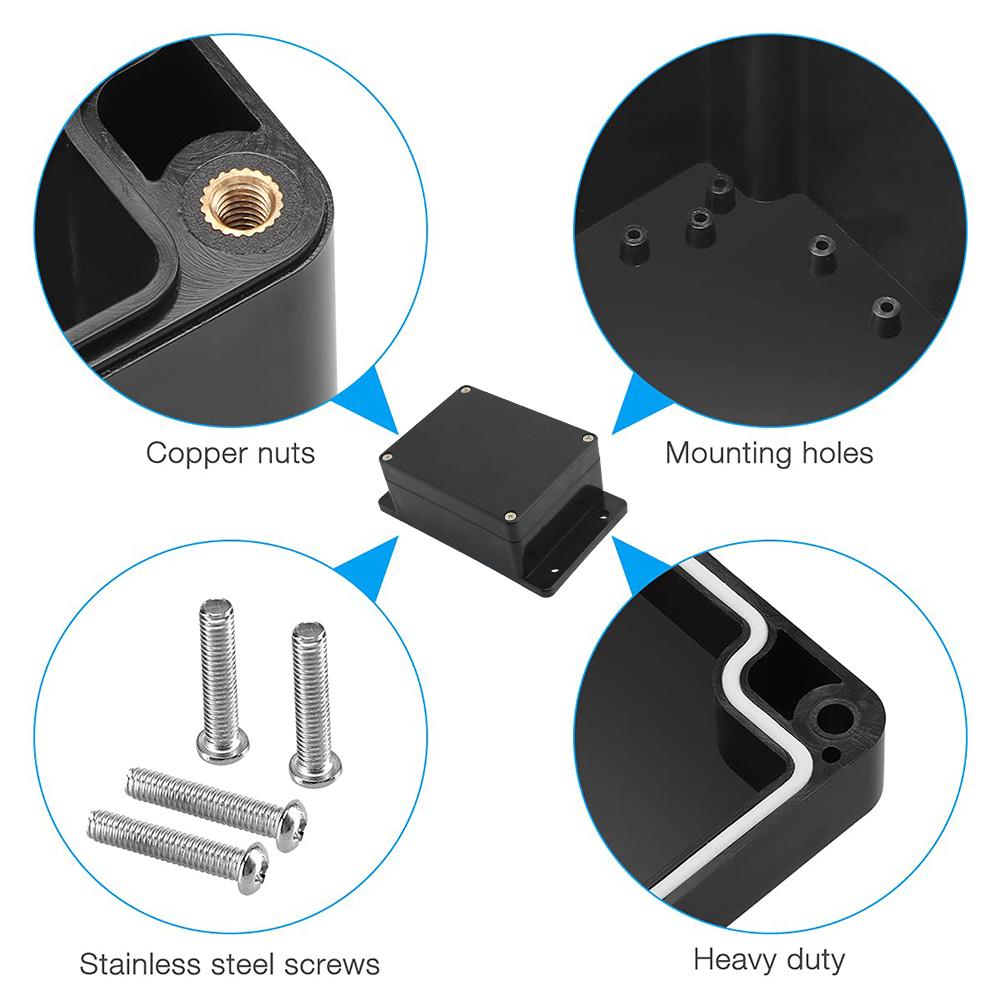 Copper nuts

Mounting holes

Stainless steel screws

Heavy duty