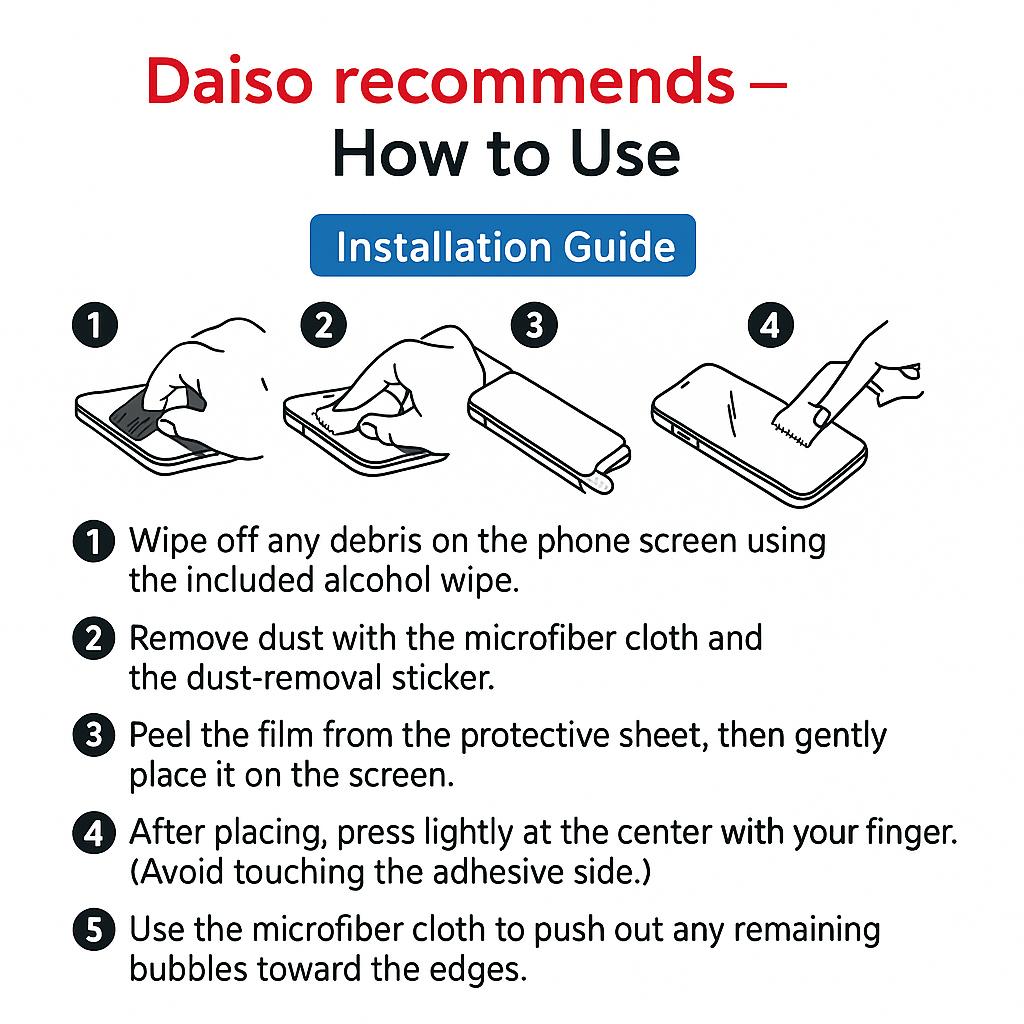 Daiso recommends –
How to Use

Installation Guide

1 2 3 4

1 Wipe off any debris on the phone screen using the included alcohol wipe.

2 Remove dust with the microfiber cloth and the dust-removal sticker.

3 Peel the film from the protective sheet, then gently place it on the screen.

4 After placing, press lightly at the center with your finger. (Avoid touching the adhesive side.)

5 Use the microfiber cloth to push out any remaining bubbles toward the edges.