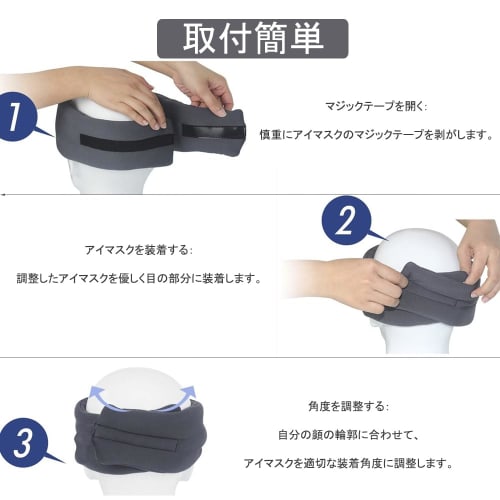 取付簡単

1

マジックテープを開く:

慎重にアイマスクのマジックテープを剥がします。

2

アイマスクを装着する:

調整したアイマスクを優しく目の部分に装着します。

3

角度を調整する:

自分の顔の輪郭に合わせて、

アイマスクを適切な装着角度に調整します。