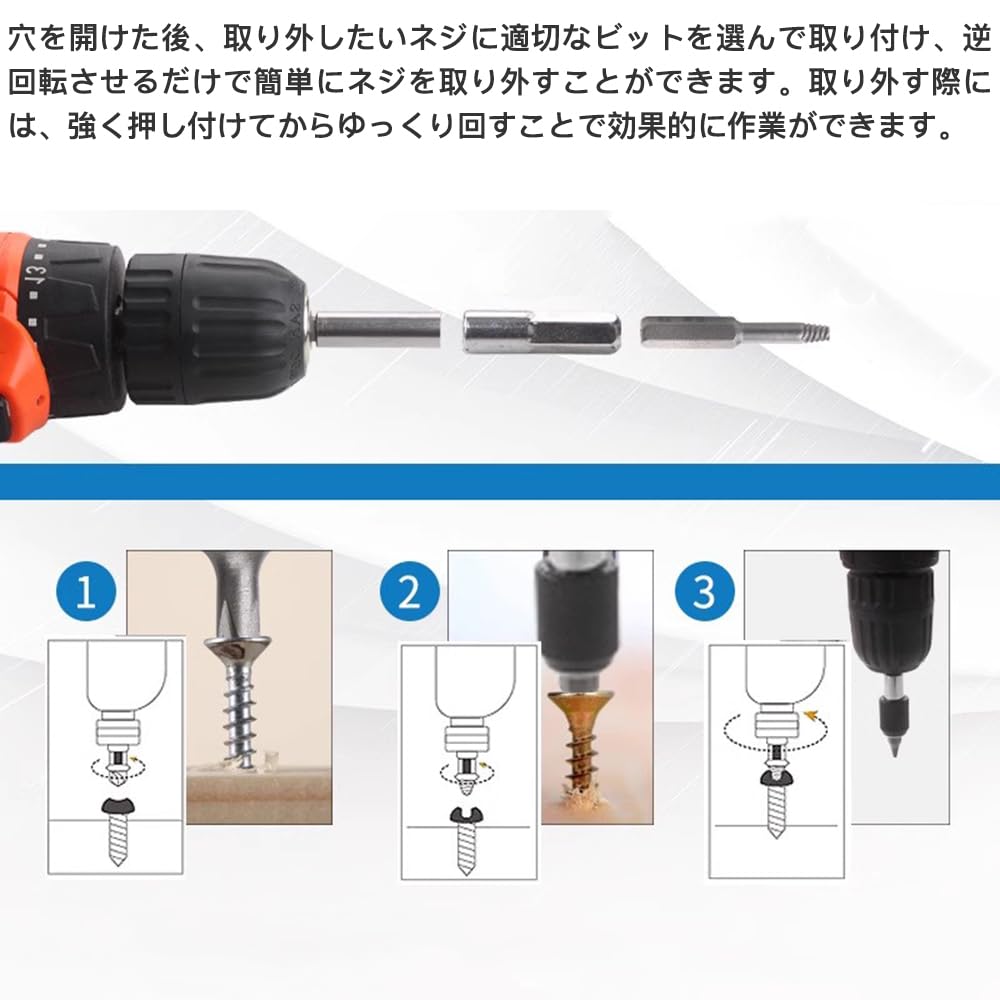 穴を開けた後、取り外したいネジに適切なビットを選んで取り付け、逆回転させるだけで簡単にネジを取り外すことができます。取り外す際には、強く押し付けてからゆっくり回すことで効果的に作業ができます。

1

2

3