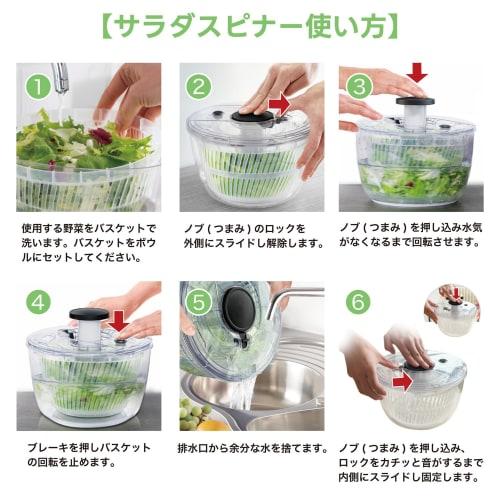 【サラダスピナー使い方】

1

使用する野菜をバスケットで洗います。バスケットをボウルにセットしてください。

2

ノブ（つまみ）のロックを外側にスライドし解除します。

3

ノブ（つまみ）を押し込み水気がなくなるまで回転させます。

4

ブレーキを押しバスケットの回転を止めます。

5

排水口から余分な水を捨てます。

6

ノブ（つまみ）を押し込み、ロックをカチッと音がするまで内側にスライドし固定します。