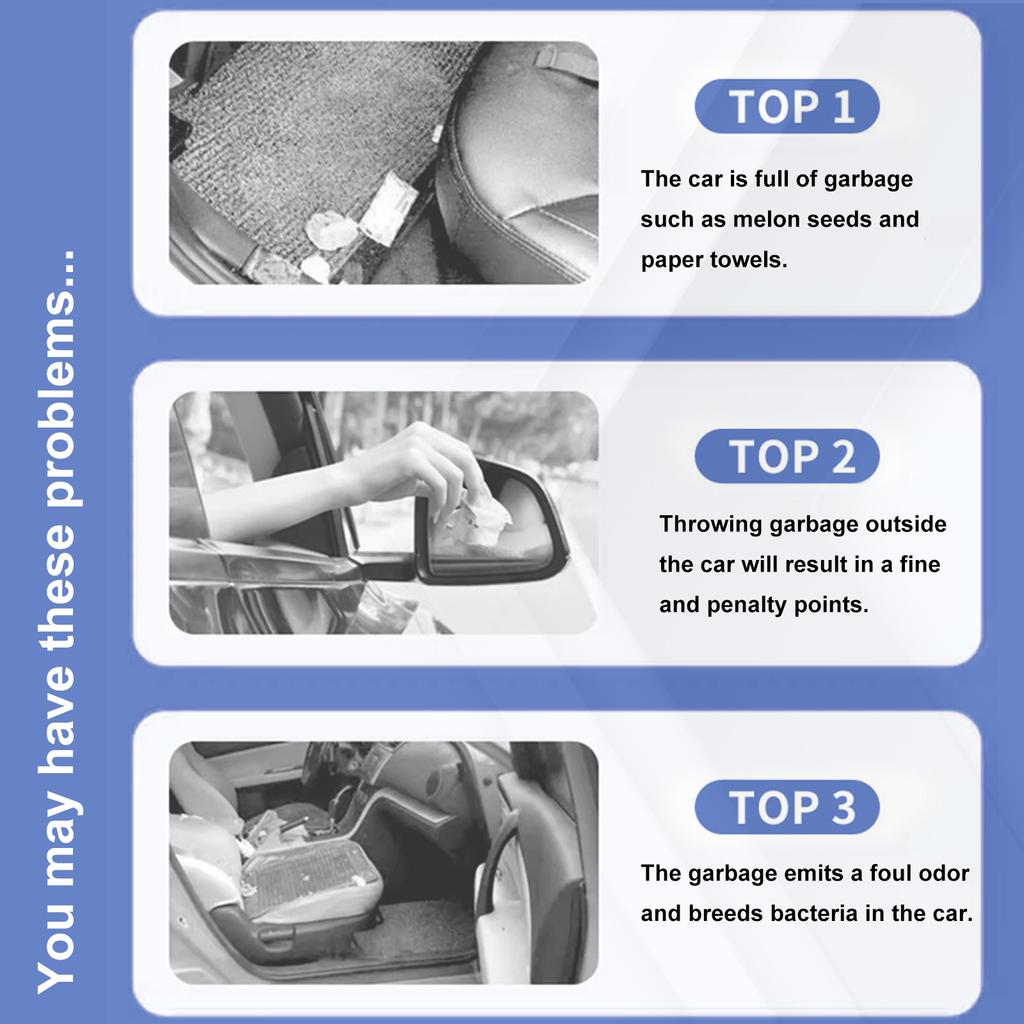 You may have these problems...

TOP 1

The car is full of garbage such as melon seeds and paper towels.

TOP 2

Throwing garbage outside the car will result in a fine and penalty points.

TOP 3

The garbage emits a foul odor and breeds bacteria in the car.