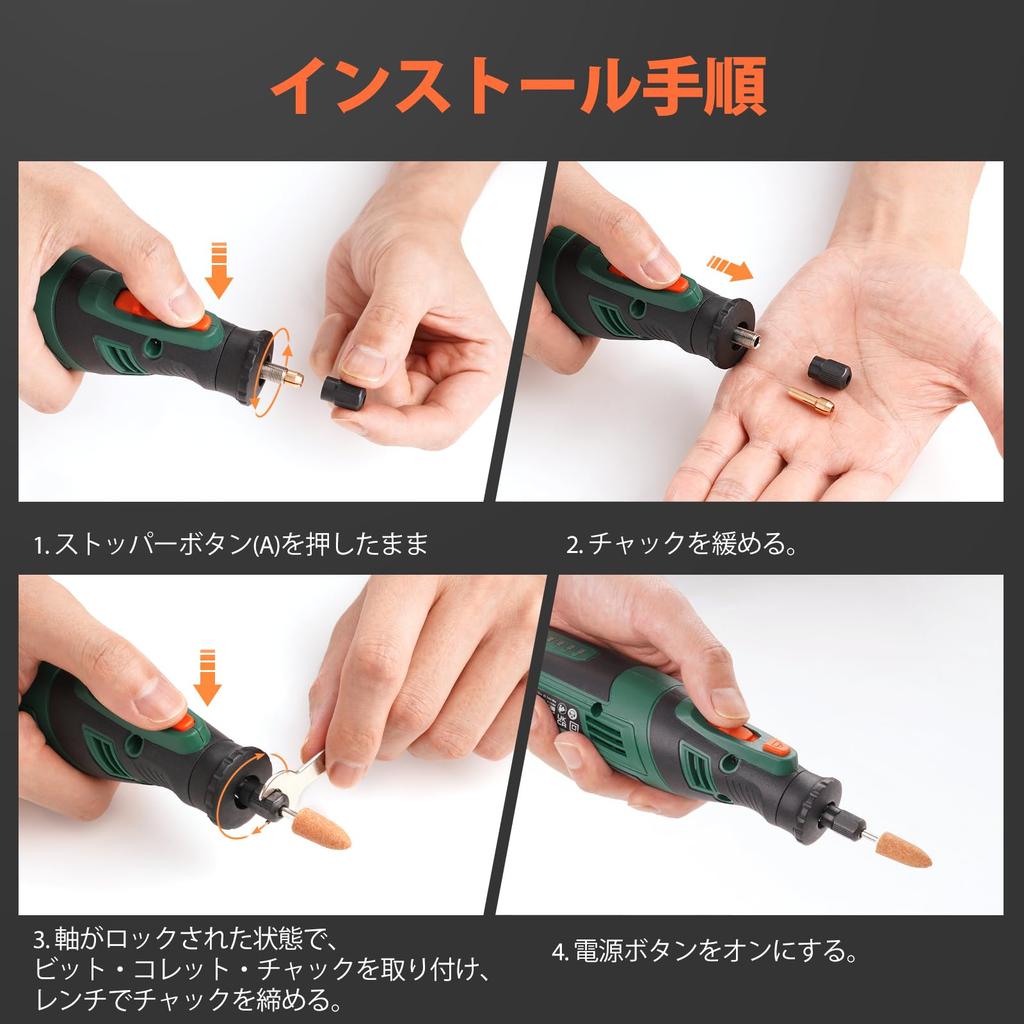 インストール手順

1. ストッパーボタン(A)を押したまま

2. チャックを緩める。

3. 軸がロックされた状態で、ビット・コレット・チャックを取り付け、レンチでチャックを締める。

4. 電源ボタンをオンにする。