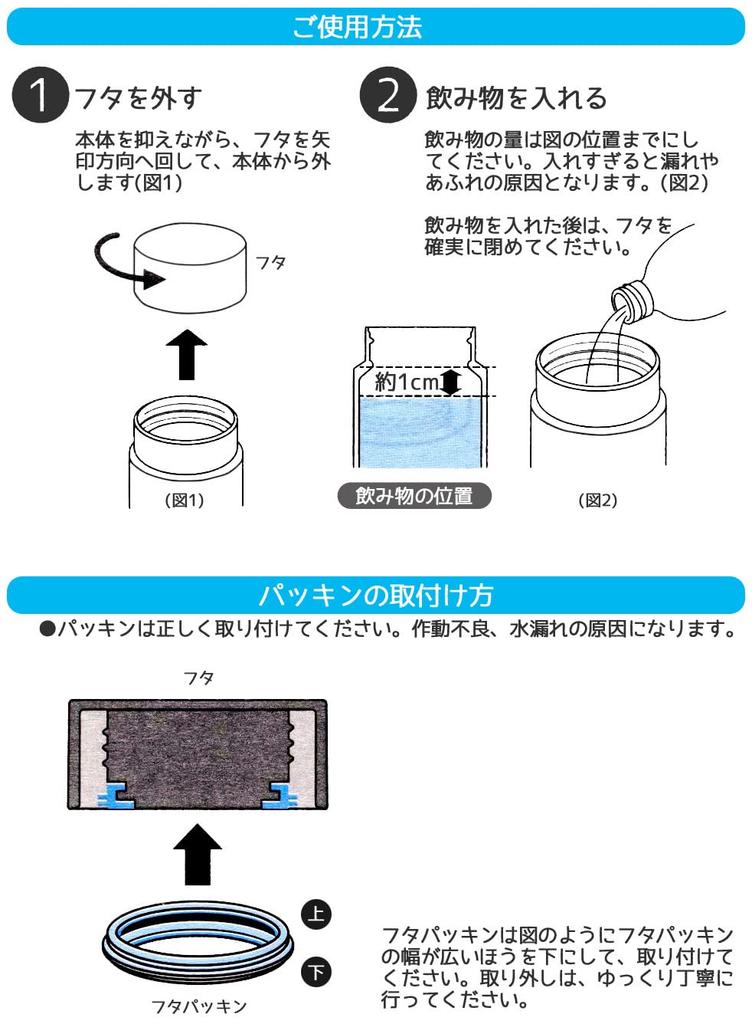 ご使用方法

1 フタを外す

本体を抑えながら、フタを矢印方向へ回して、本体から外します(図1)

フタ

(図1)

2 飲み物を入れる

飲み物の量は図の位置までにしてください。入れすぎると漏れやあふれの原因となります。(図2)

飲み物を入れた後は、フタを確実に閉めてください。

約1cm

飲み物の位置

(図2)

パッキンの取付け方

●パッキンは正しく取り付けてください。作動不良、水漏れの原因になります。

フタ

上

下

フタパッキン

フタパッキンは図のようにフタパッキンの幅が広いほうを下にして、取り付けてください。取り外しは、ゆっくり丁寧に行ってください。